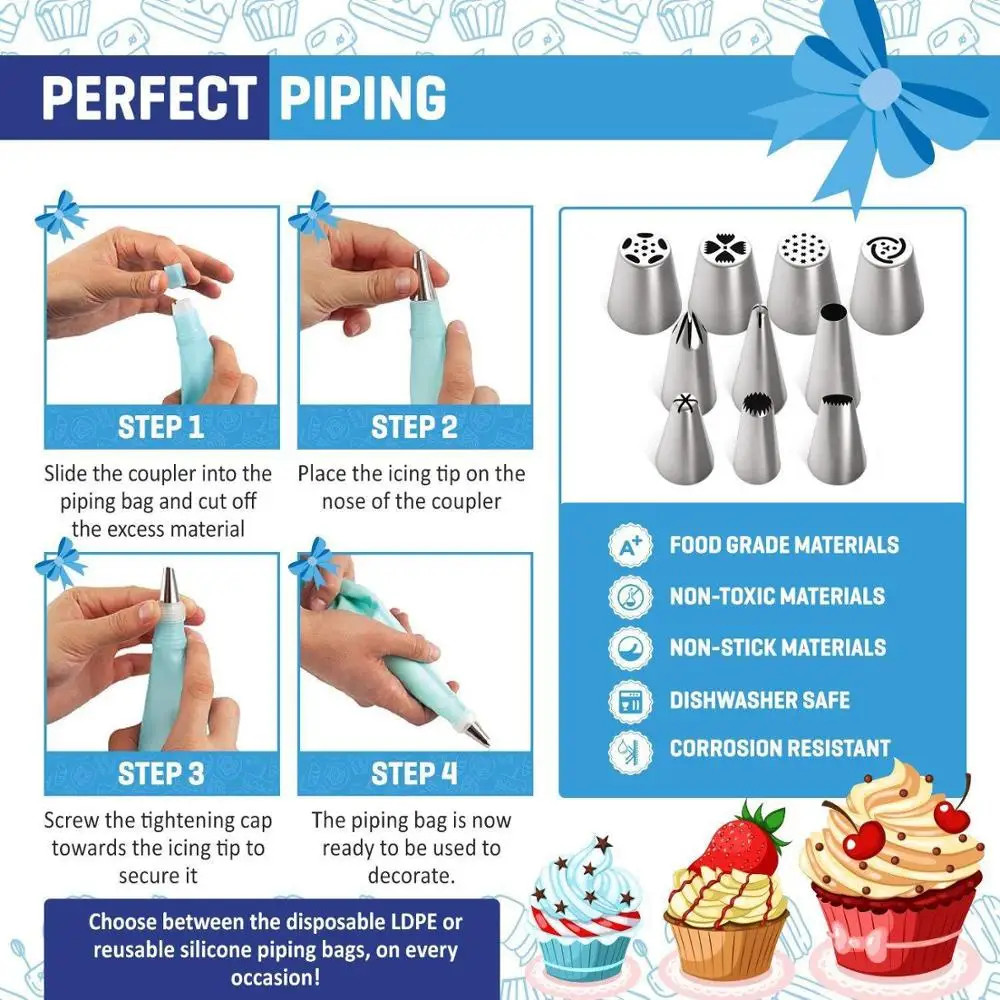 PERFECT PIPING

STEP 1

Slide the coupler into the piping bag and cut off the excess material

STEP 2

Place the icing tip on the nose of the coupler

STEP 3

Screw the tightening cap towards the icing tip to secure it

STEP 4

The piping bag is now ready to be used to decorate.

A+ FOOD GRADE MATERIALS

NON-TOXIC MATERIALS

NON-STICK MATERIALS

DISHWASHER SAFE

CORROSION RESISTANT

Choose between the disposable LDPE or reusable silicone piping bags, on every occasion!