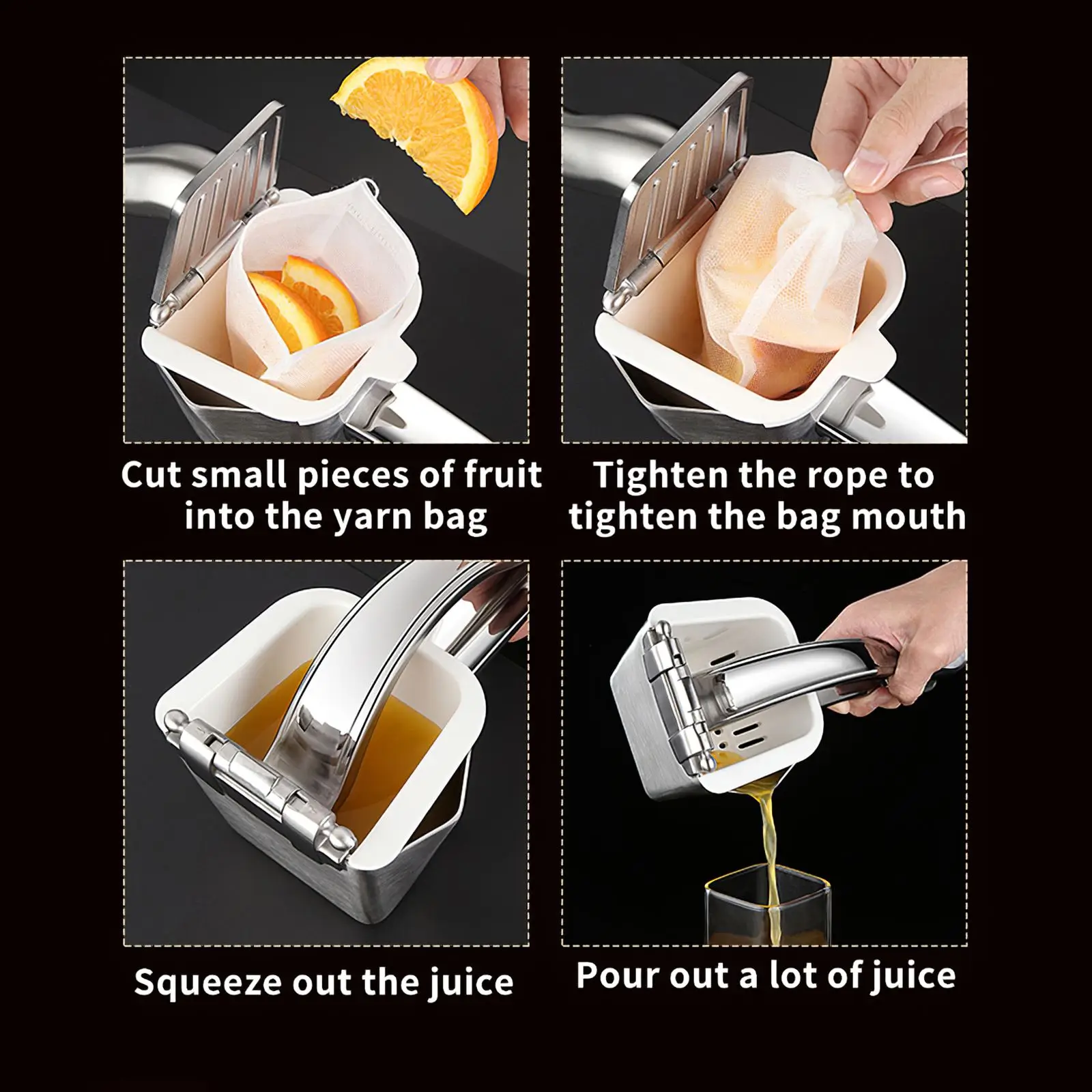 Cut small pieces of fruit into the yarn bag

Tighten the rope to tighten the bag mouth

Squeeze out the juice

Pour out a lot of juice