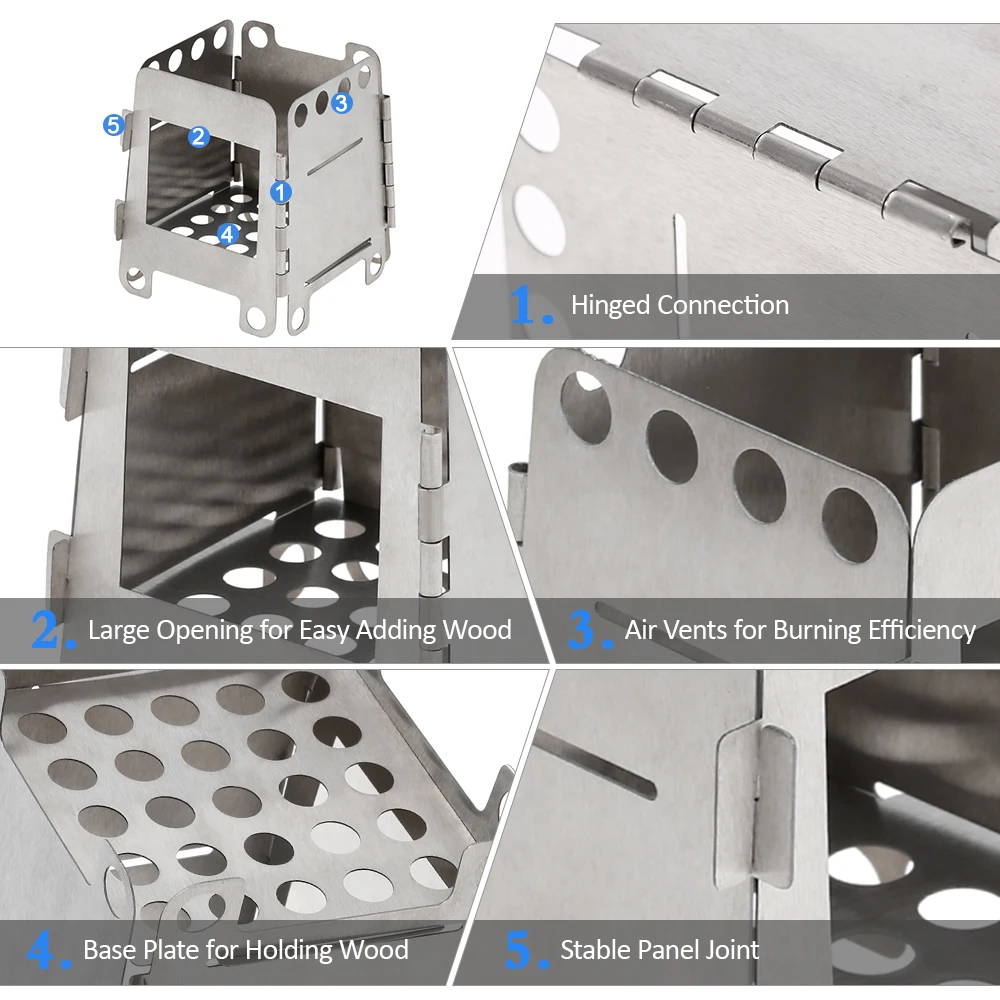 5
2
3
1
4

1. Hinged Connection

2. Large Opening for Easy Adding Wood

3. Air Vents for Burning Efficiency

4. Base Plate for Holding Wood

5. Stable Panel Joint