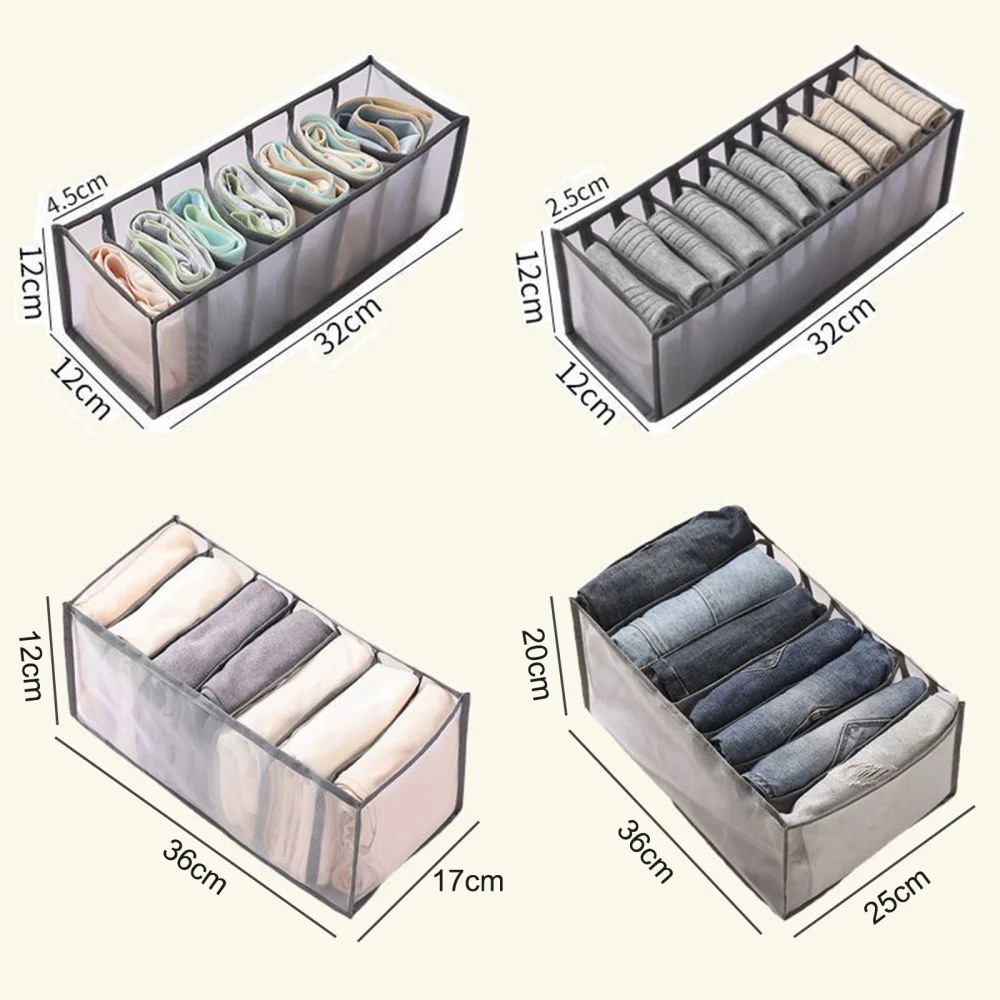 4.5cm
12cm
12cm
32cm

2.5cm
12cm
12cm
32cm

12cm
36cm
17cm

20cm
36cm
25cm