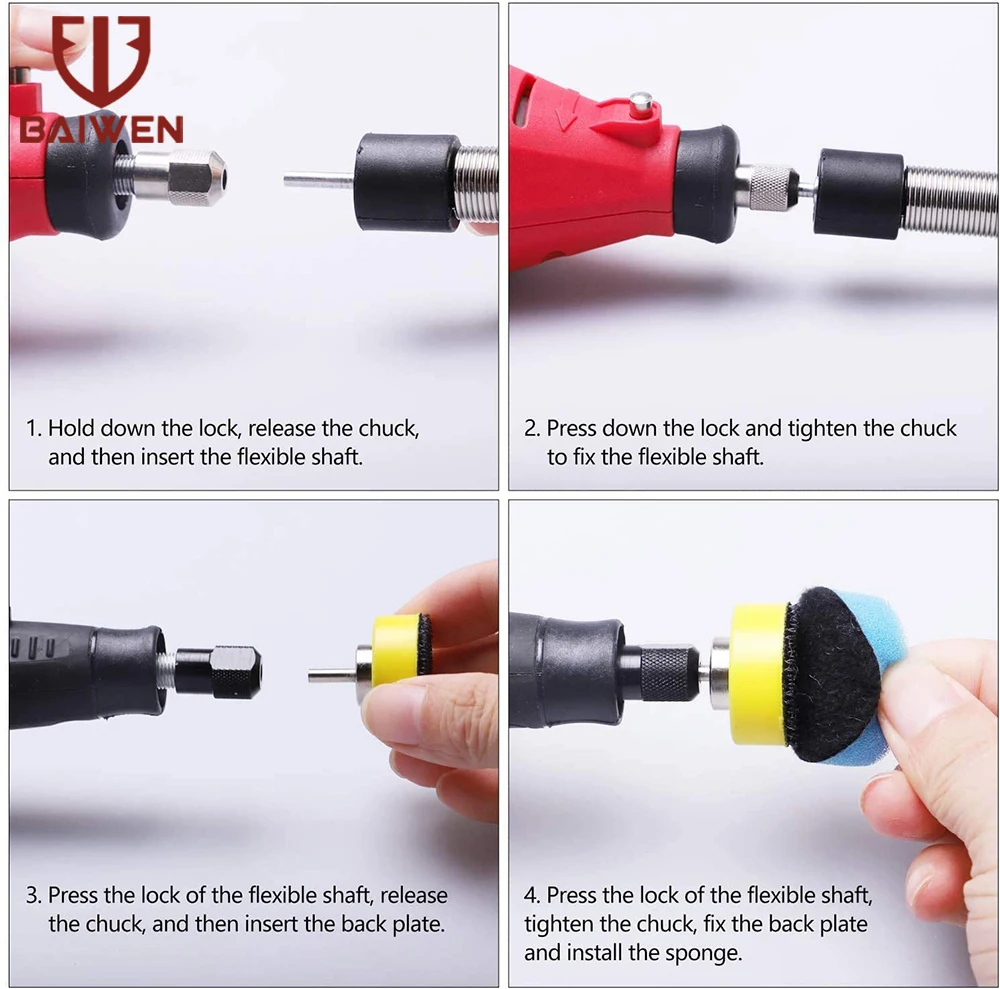 BAIWEN

1. Hold down the lock, release the chuck, and then insert the flexible shaft.

2. Press down the lock and tighten the chuck to fix the flexible shaft.

3. Press the lock of the flexible shaft, release the chuck, and then insert the back plate.

4. Press the lock of the flexible shaft, tighten the chuck, fix the back plate and install the sponge.