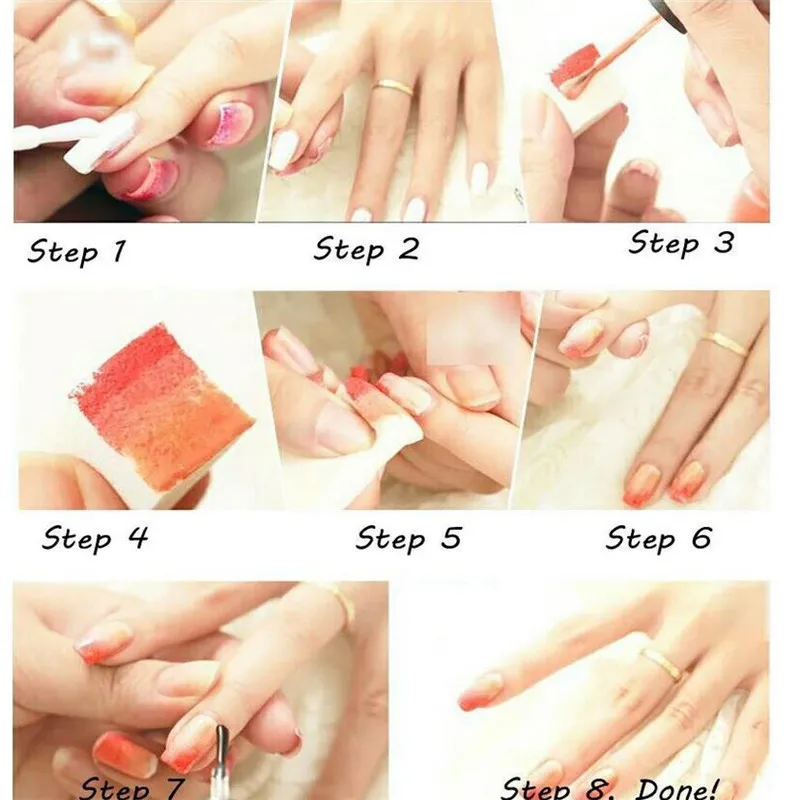 Step 1

Step 2

Step 3

Step 4

Step 5

Step 6

Step 7

Step 8. Done!