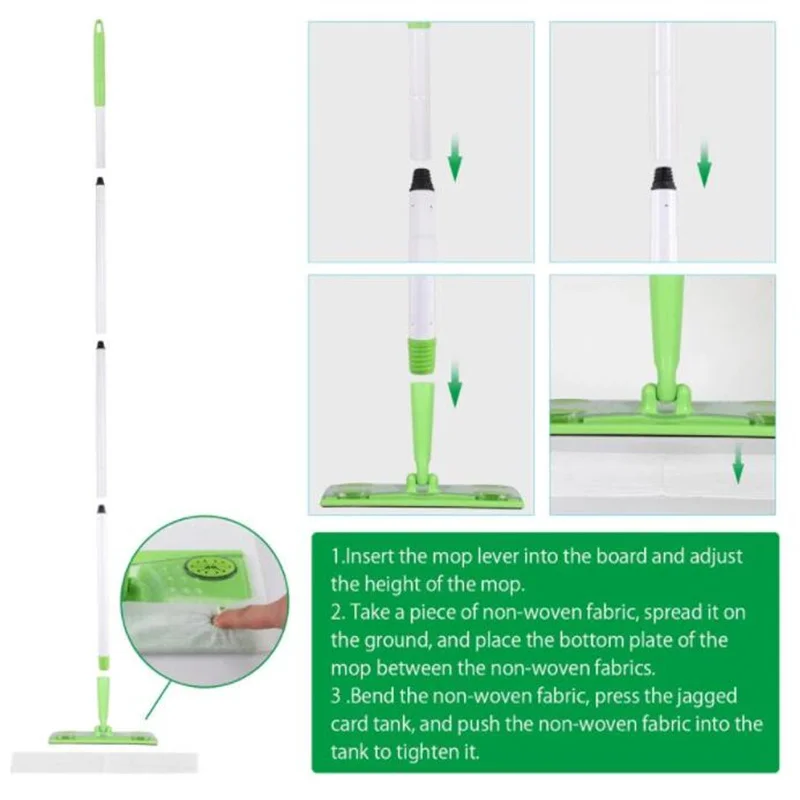 1.Insert the mop lever into the board and adjust the height of the mop.
2. Take a piece of non-woven fabric, spread it on the ground, and place the bottom plate of the mop between the non-woven fabrics.
3 .Bend the non-woven fabric, press the jagged card tank, and push the non-woven fabric into the tank to tighten it.