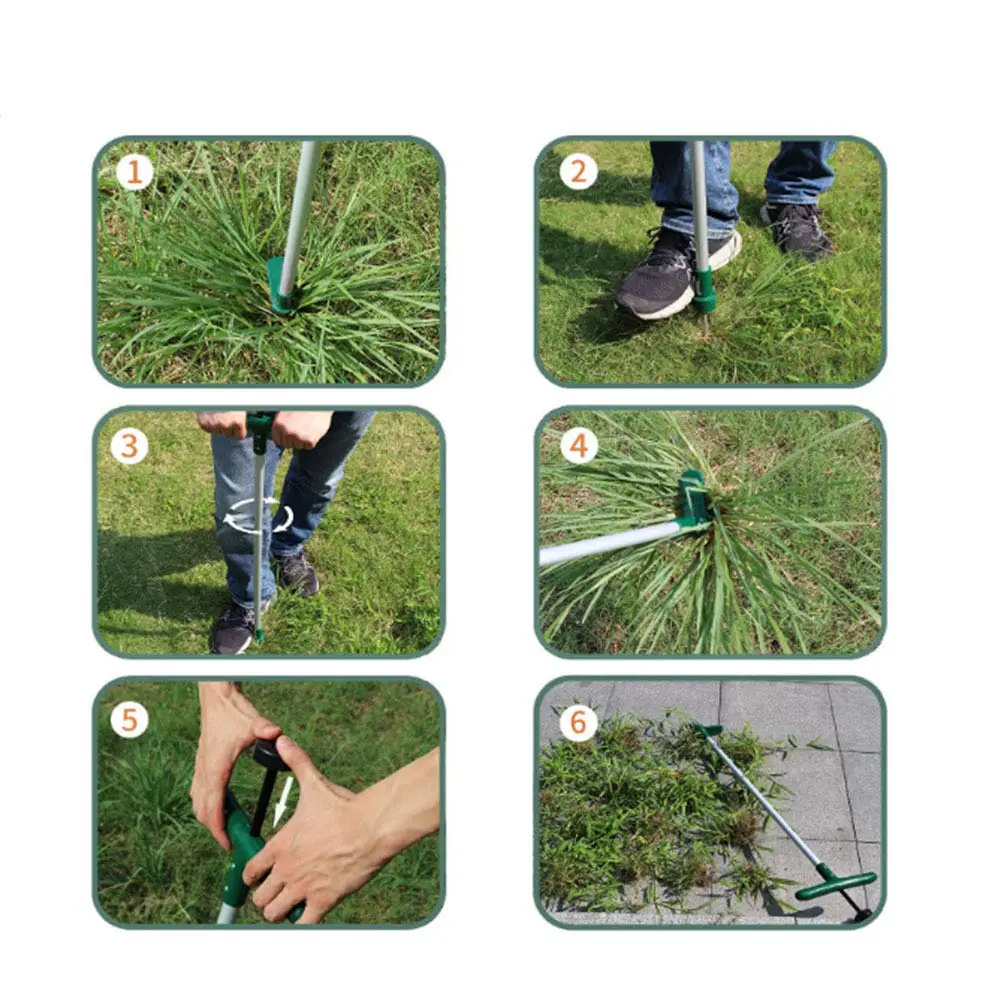 1

2

3

4

5

6