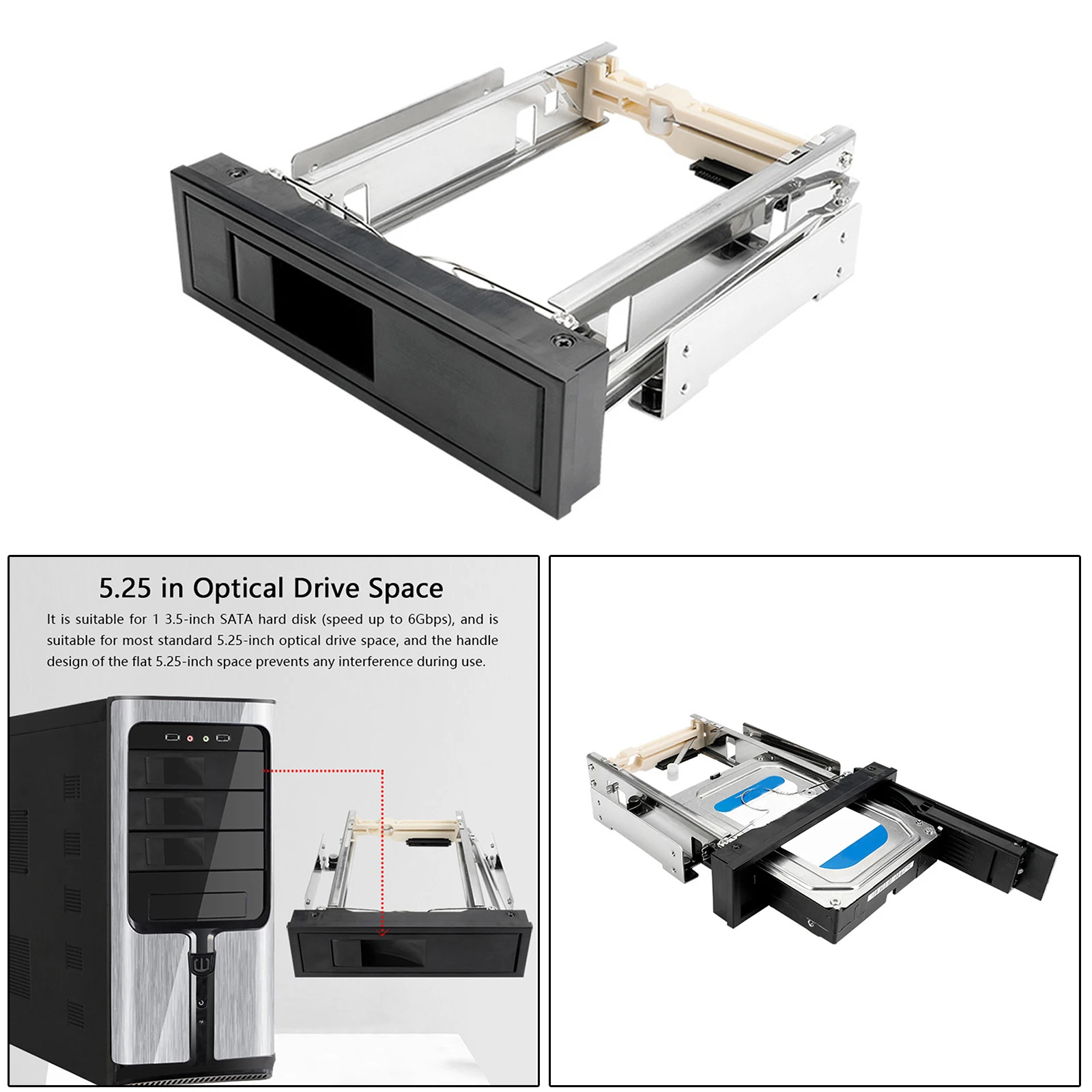 5.25 in Optical Drive Space

It is suitable for 1 3.5-inch SATA hard disk (speed up to 6Gbps), and is suitable for most standard 5.25-inch optical drive space, and the handle design of the flat 5.25-inch space prevents any interference during use.