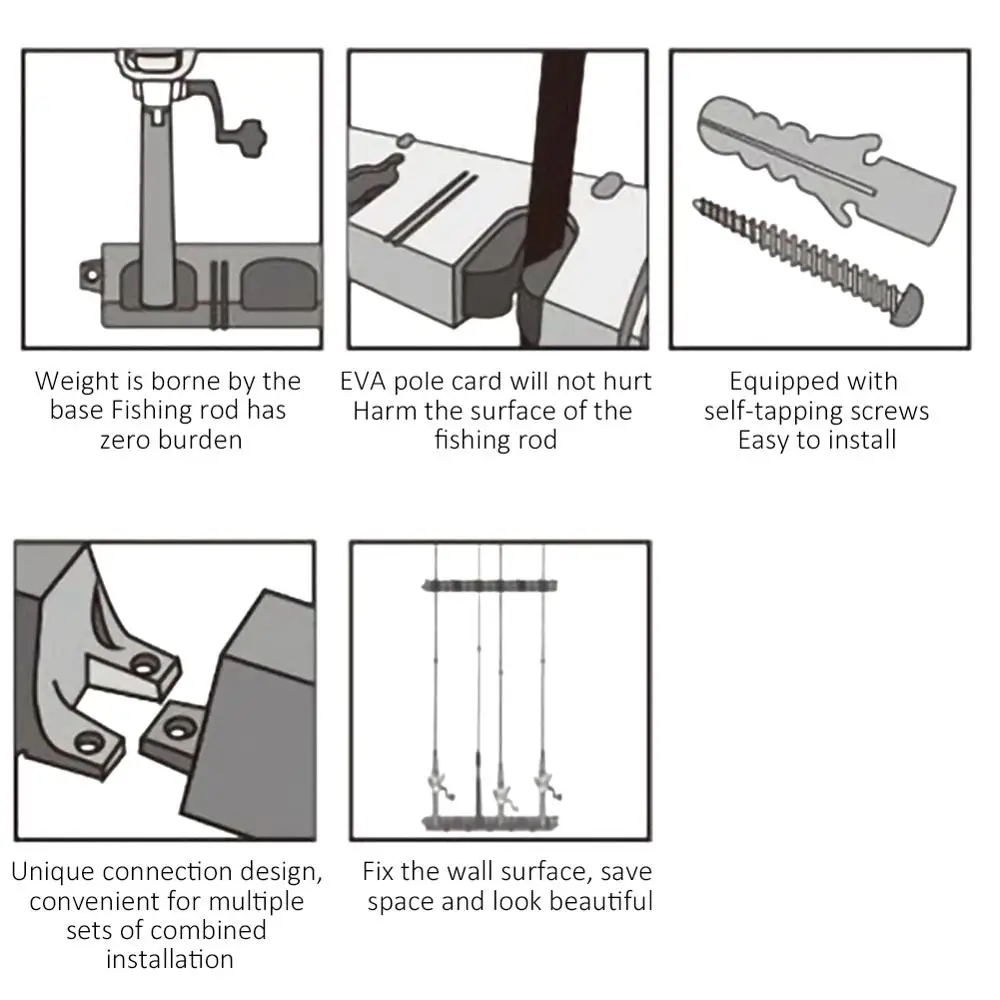 Weight is borne by the base Fishing rod has zero burden

EVA pole card will not hurt Harm the surface of the fishing rod

Equipped with self-tapping screws Easy to install

Unique connection design, convenient for multiple sets of combined installation

Fix the wall surface, save space and look beautiful