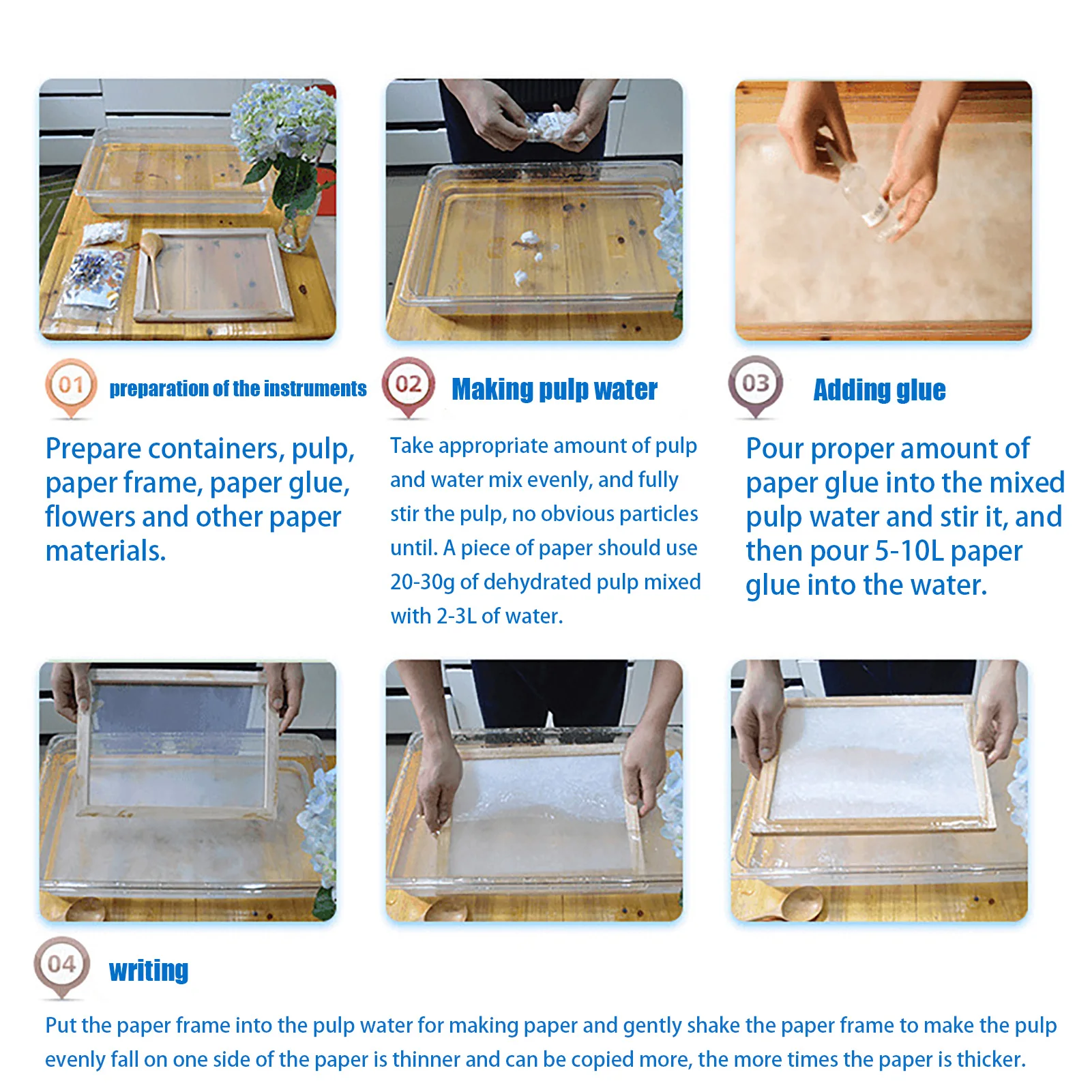 01 preparation of the instruments

Prepare containers, pulp, paper frame, paper glue, flowers and other paper materials.

02 Making pulp water

Take appropriate amount of pulp and water mix evenly, and fully stir the pulp, no obvious particles until. A piece of paper should use 20-30g of dehydrated pulp mixed with 2-3L of water.

03 Adding glue

Pour proper amount of paper glue into the mixed pulp water and stir it, and then pour 5-10L paper glue into the water.

04 writing

Put the paper frame into the pulp water for making paper and gently shake the paper frame to make the pulp evenly fall on one side of the paper is thinner and can be copied more, the more times the paper is thicker.