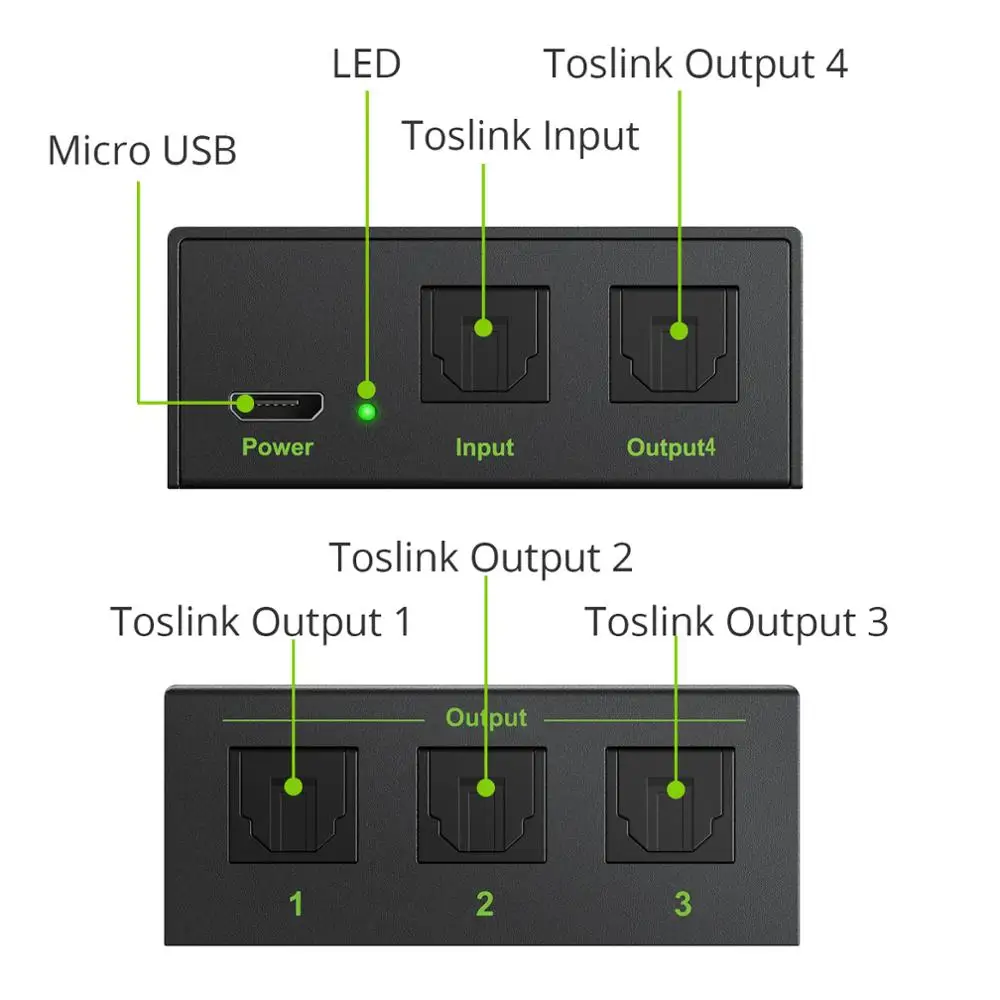 LED
Toslink Output 4
Micro USB
Toslink Input
Power
Input
Output4

Toslink Output 2
Toslink Output 1
Toslink Output 3
Output
1
2
3