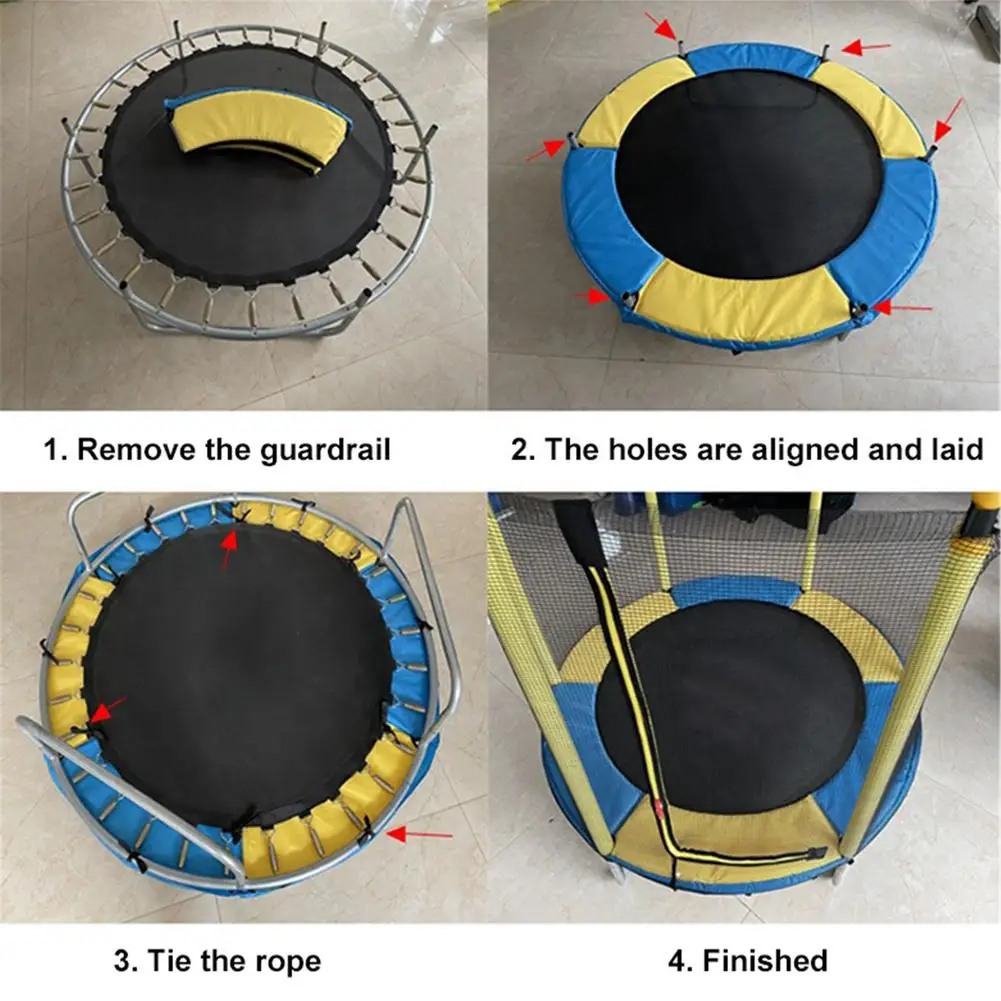 1. Remove the guardrail

2. The holes are aligned and laid

3. Tie the rope

4. Finished