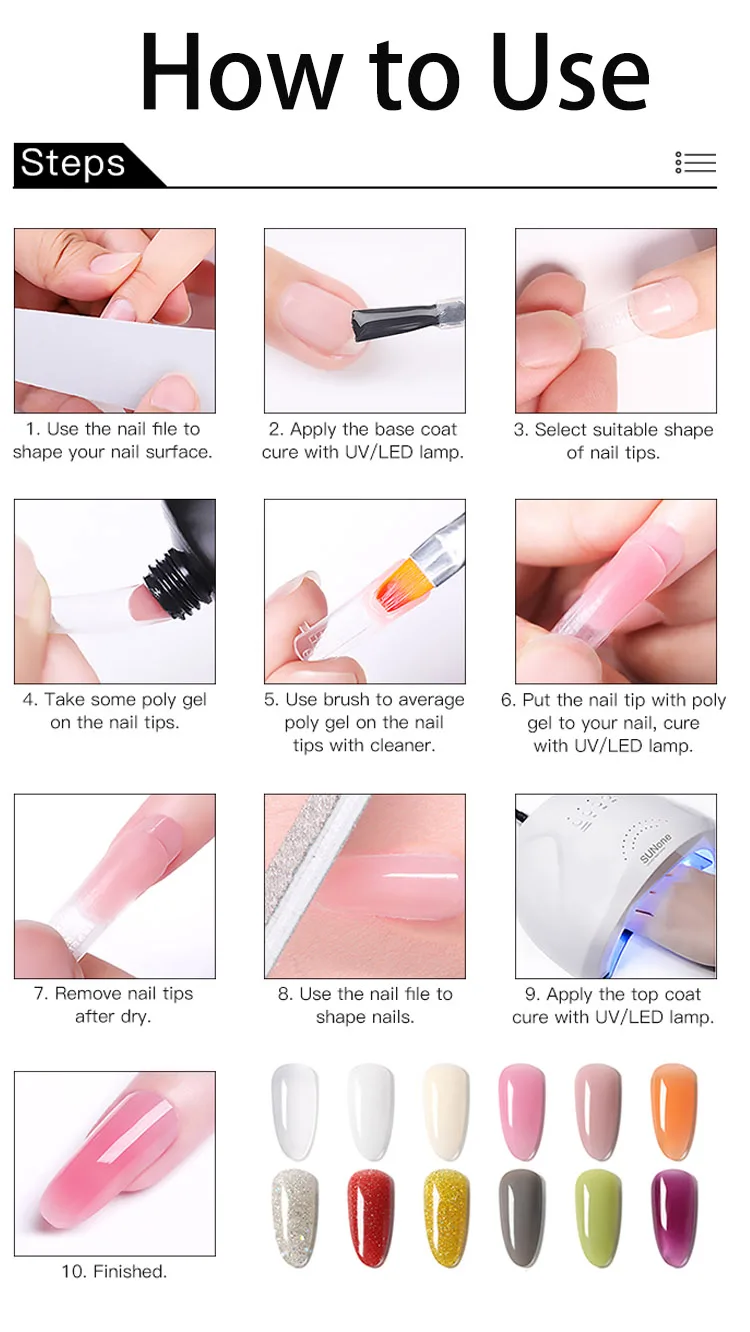 How to Use

Steps

1. Use the nail file to shape your nail surface.

2. Apply the base coat cure with UV/LED lamp.

3. Select suitable shape of nail tips.

4. Take some poly gel on the nail tips.

5. Use brush to average poly gel on the nail tips with cleaner.

6. Put the nail tip with poly gel to your nail, cure with UV/LED lamp.

7. Remove nail tips after dry.

8. Use the nail file to shape nails.

SUNone

9. Apply the top coat cure with UV/LED lamp.

10. Finished.