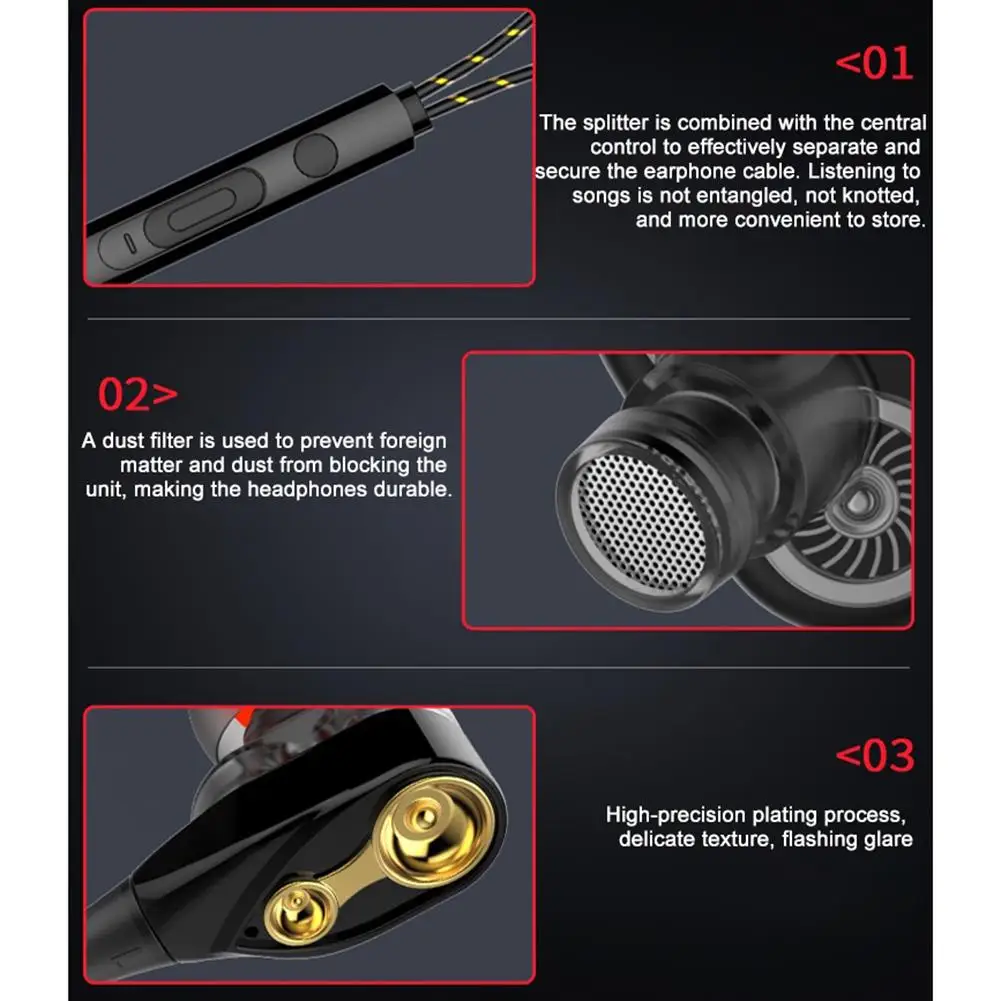 <01

The splitter is combined with the central control to effectively separate and secure the earphone cable. Listening to songs is not entangled, not knotted, and more convenient to store.

02>

A dust filter is used to prevent foreign matter and dust from blocking the unit, making the headphones durable.

<03

High-precision plating process, delicate texture, flashing glare