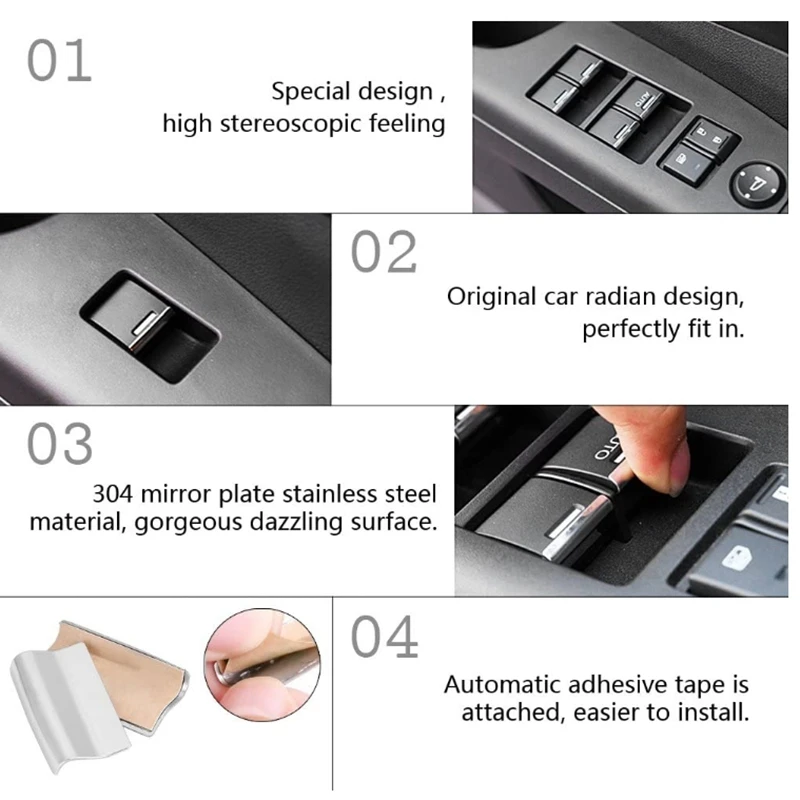 01

Special design , high stereoscopic feeling

AUTO

02

Original car radian design, perfectly fit in.

03

304 mirror plate stainless steel material, gorgeous dazzling surface.

AUTO

04

Automatic adhesive tape is attached, easier to install.