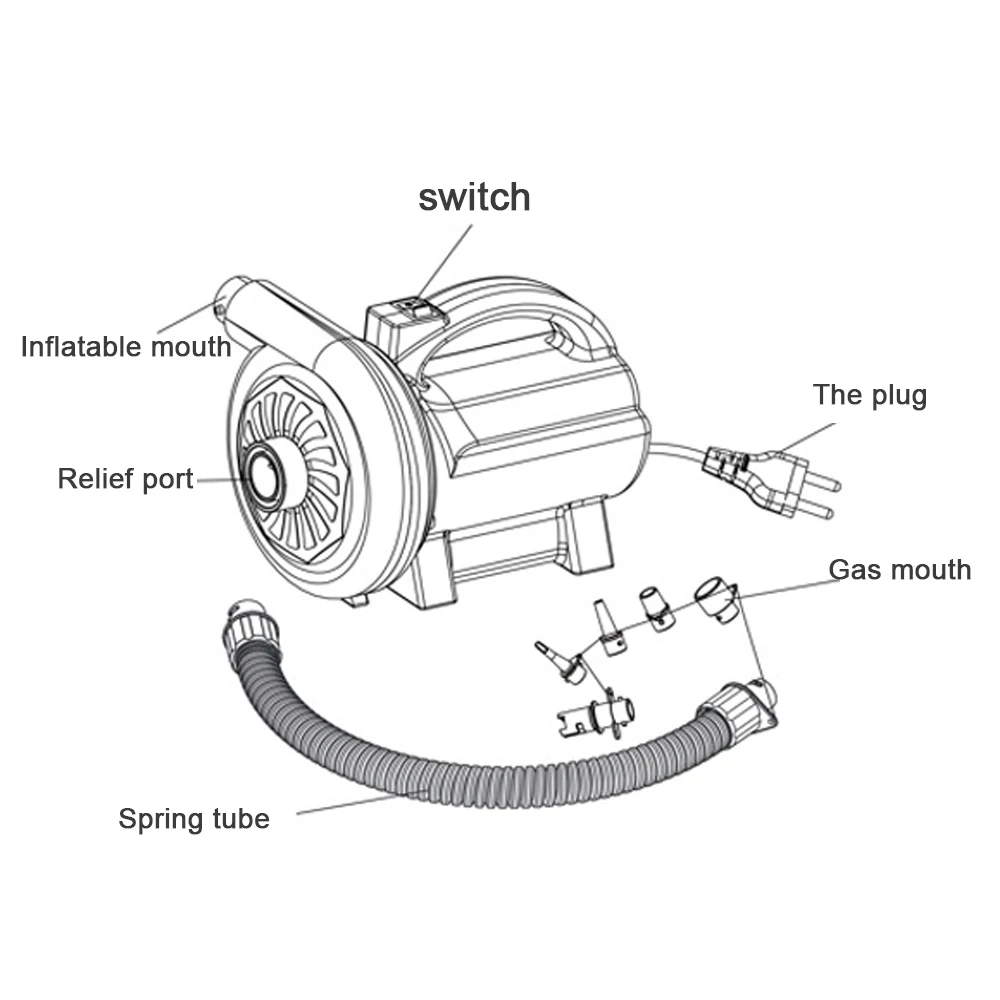 switch

Inflatable mouth

The plug

Relief port

Gas mouth

Spring tube