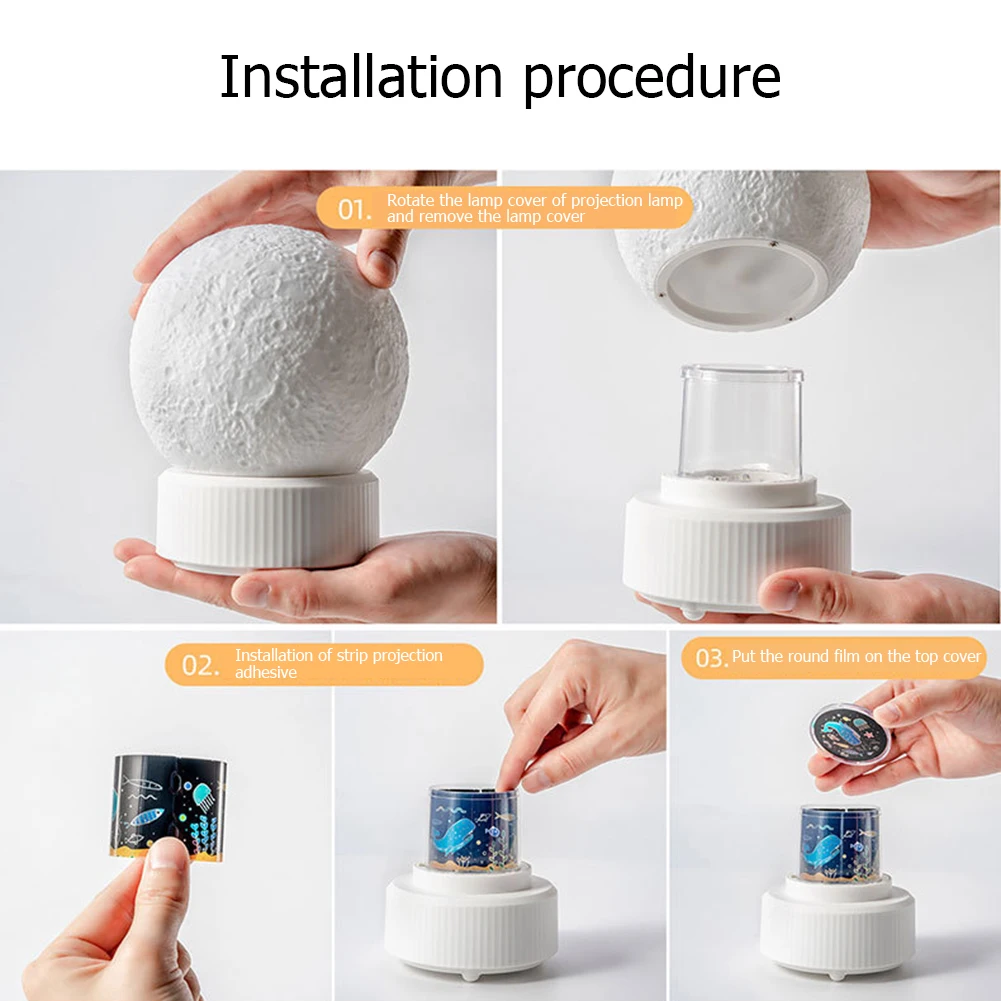 Installation procedure

01. Rotate the lamp cover of projection lamp and remove the lamp cover

02. Installation of strip projection adhesive

03. Put the round film on the top cover