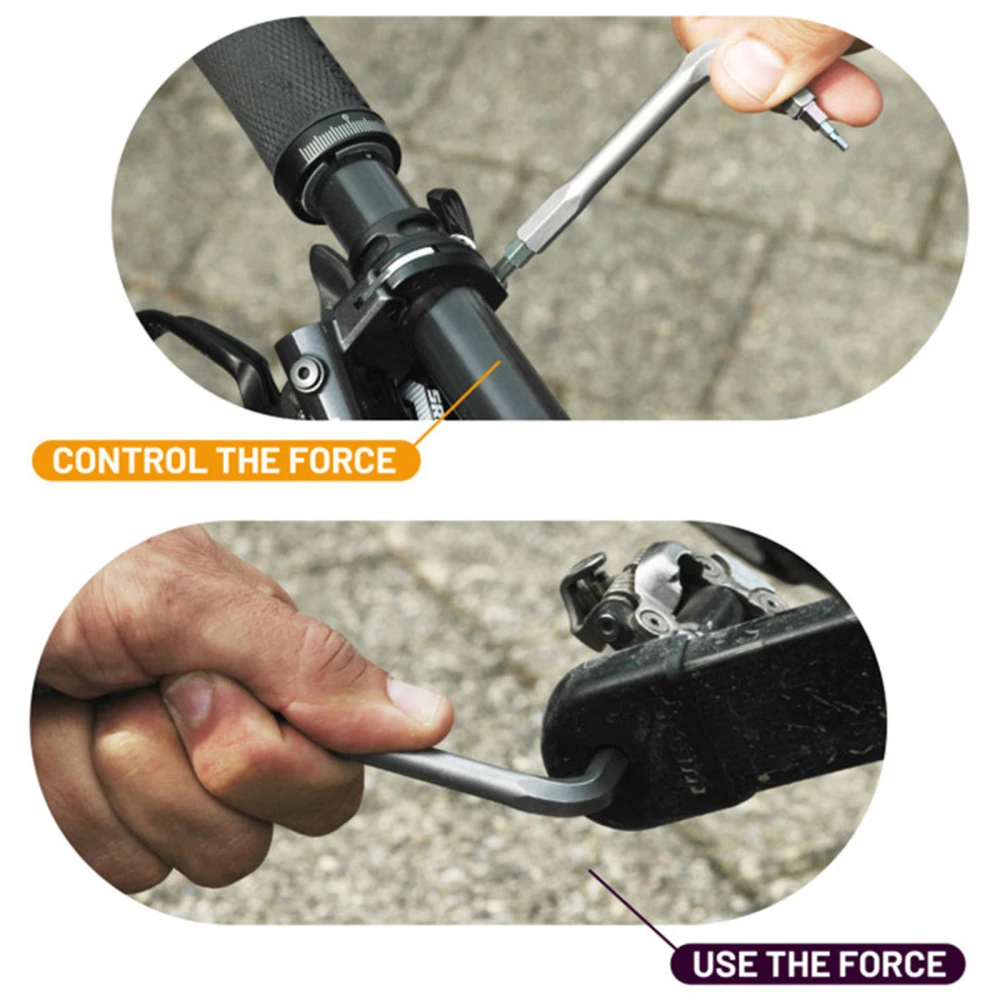 CONTROL THE FORCE

USE THE FORCE