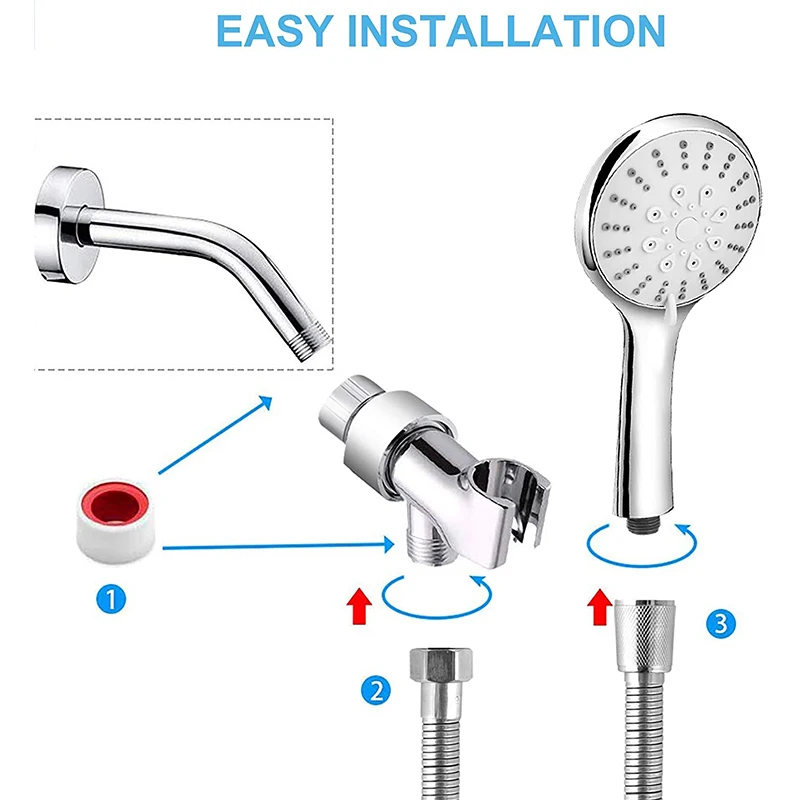 EASY INSTALLATION

1

2

3