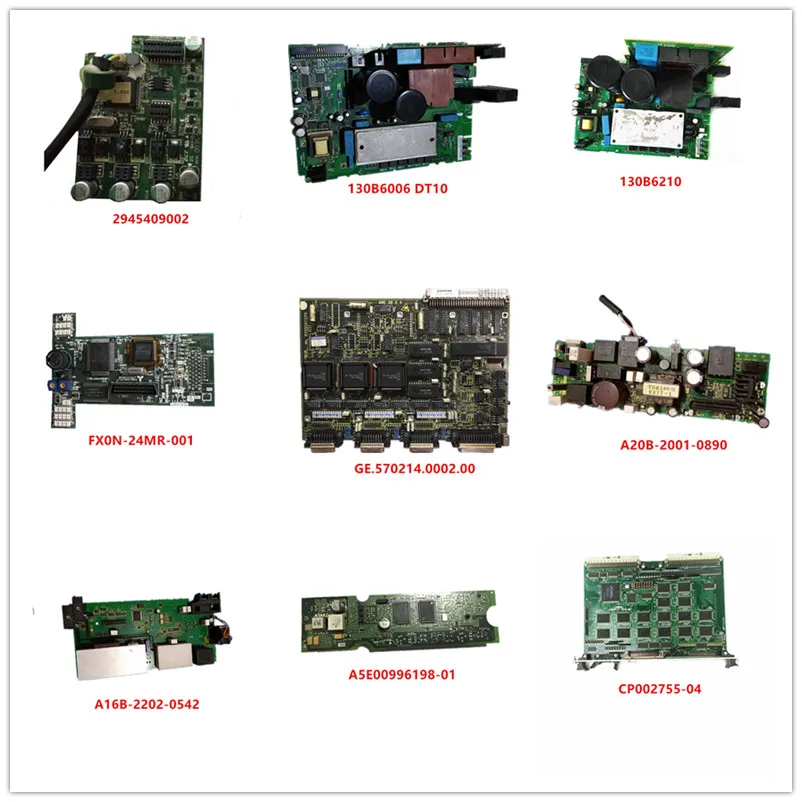 2945409002

130B6006 DT10

130B6210

FX0N-24MR-001

GE.570214.0002.00

A20B-2001-0890

A16B-2202-0542

A5E00996198-01

CP002755-04