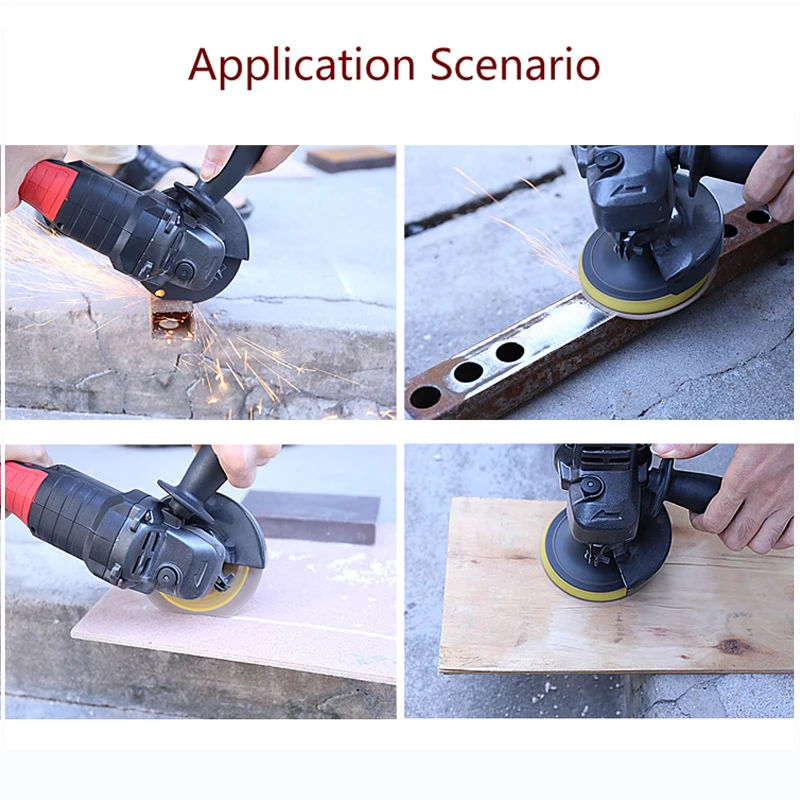 Application Scenario