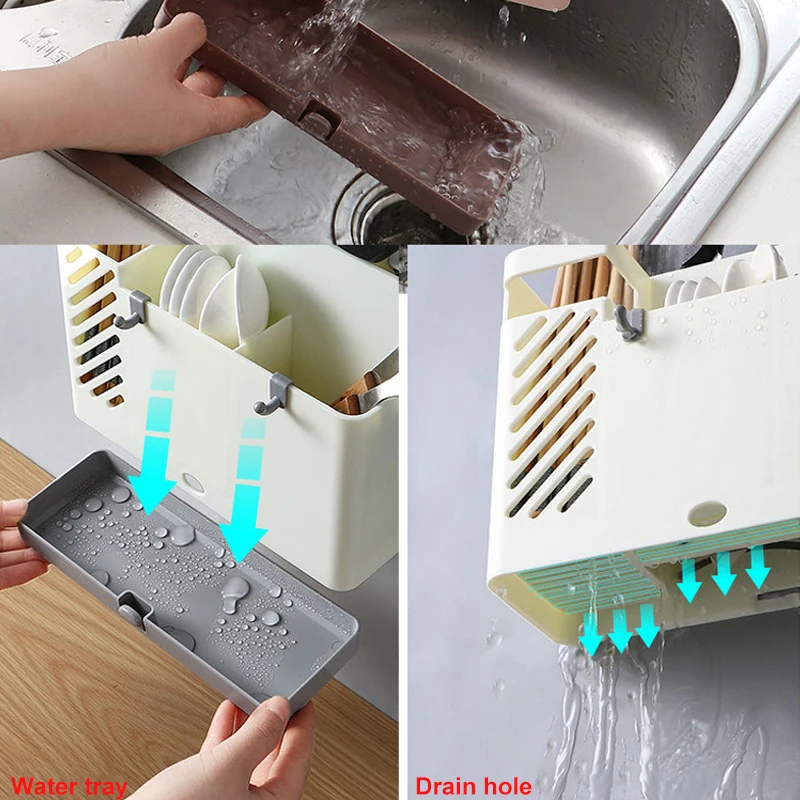 Water tray

Drain hole