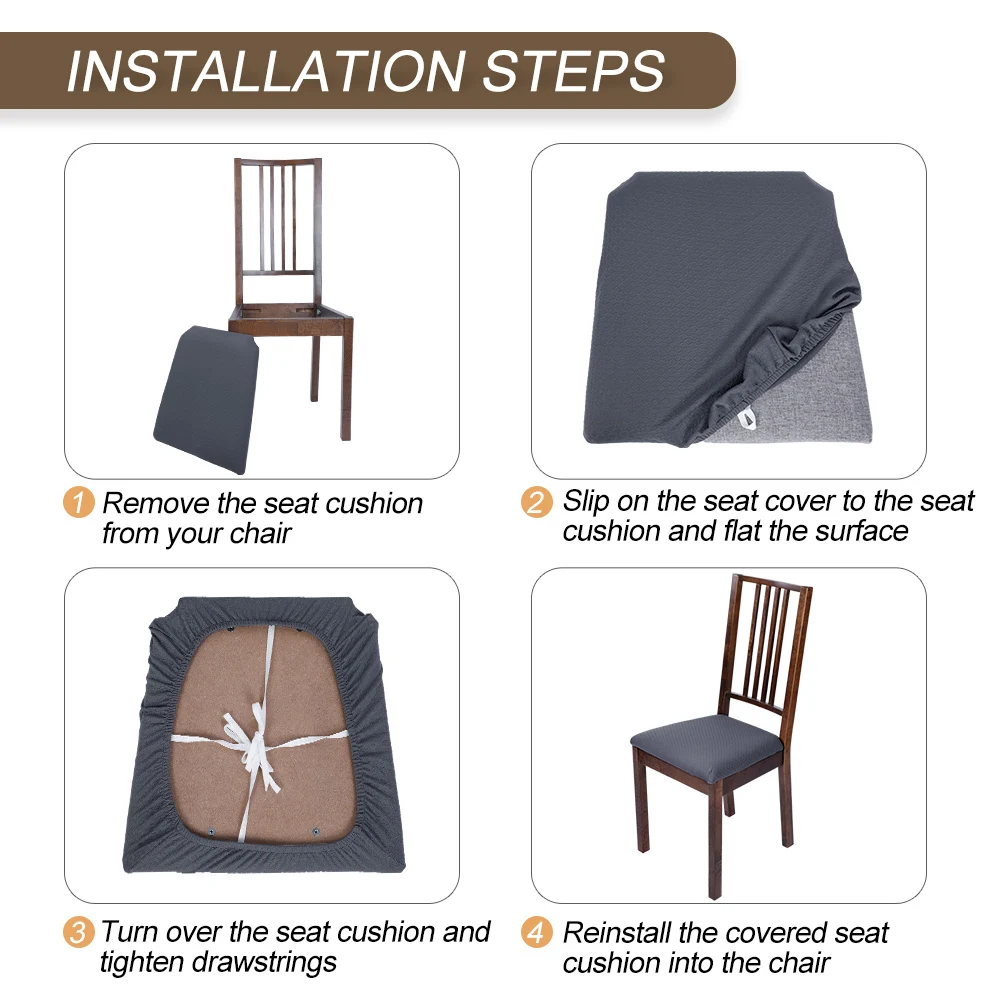 INSTALLATION STEPS

1 Remove the seat cushion from your chair

2 Slip on the seat cover to the seat cushion and flat the surface

3 Turn over the seat cushion and tighten drawstrings

4 Reinstall the covered seat cushion into the chair