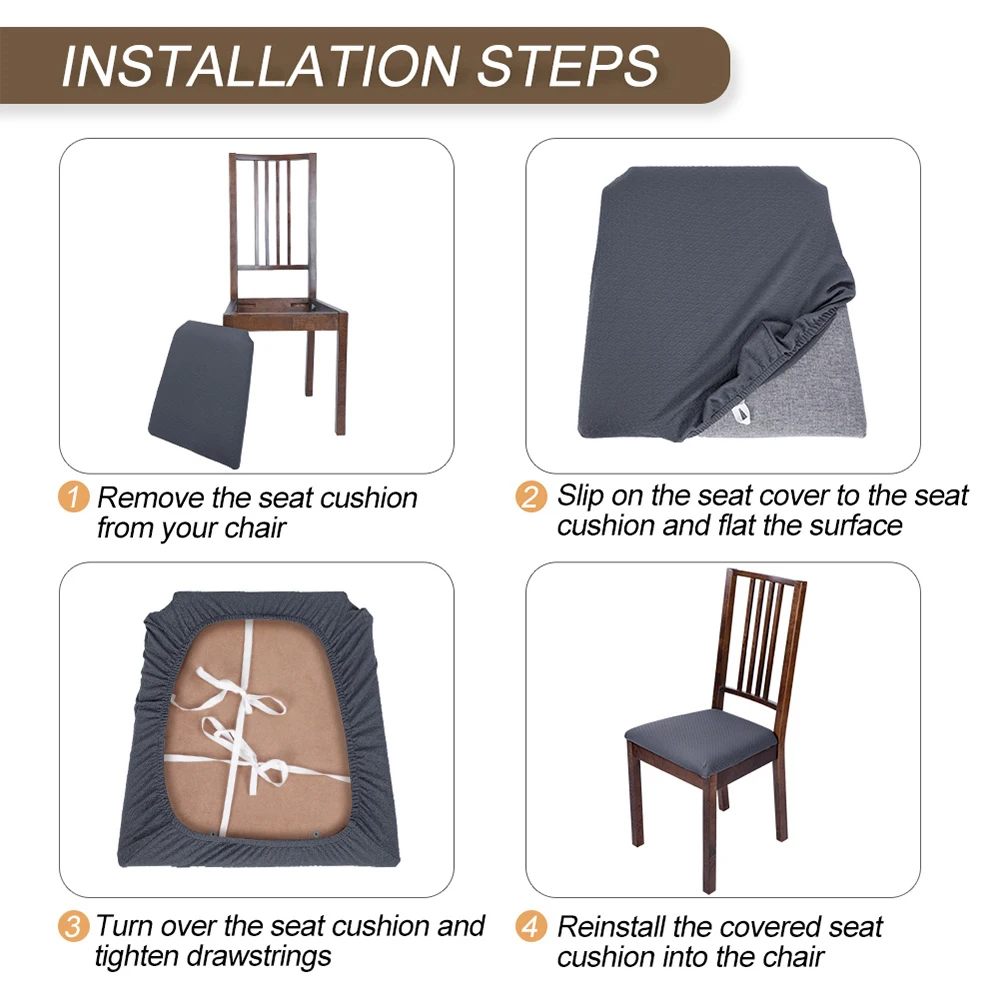 INSTALLATION STEPS

1 Remove the seat cushion from your chair

2 Slip on the seat cover to the seat cushion and flat the surface

3 Turn over the seat cushion and tighten drawstrings

4 Reinstall the covered seat cushion into the chair