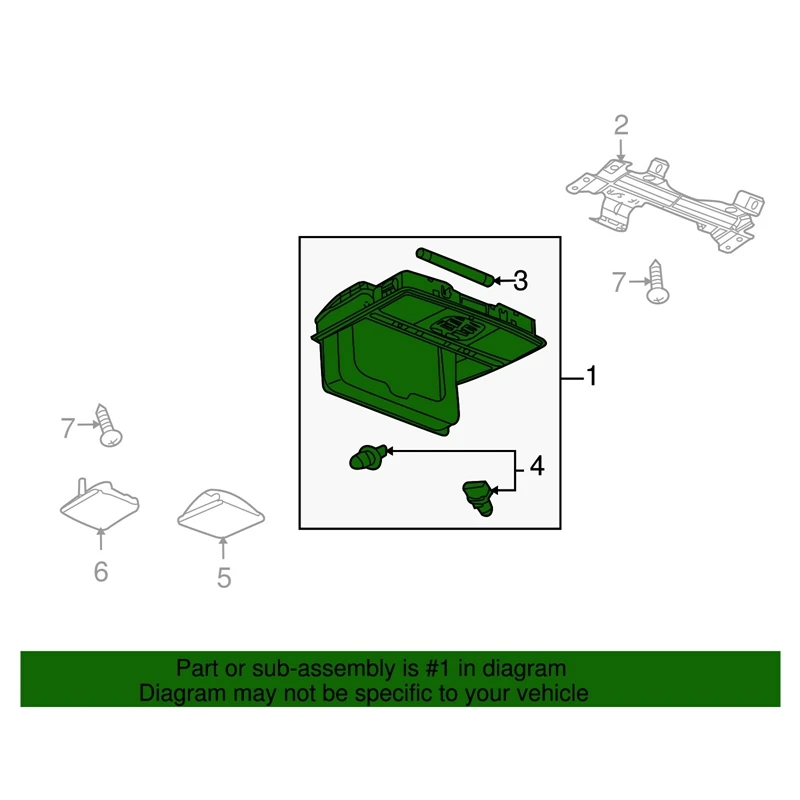 2

3

7

1

7

4

6

5

Part or sub-assembly is #1 in diagram
Diagram may not be specific to your vehicle