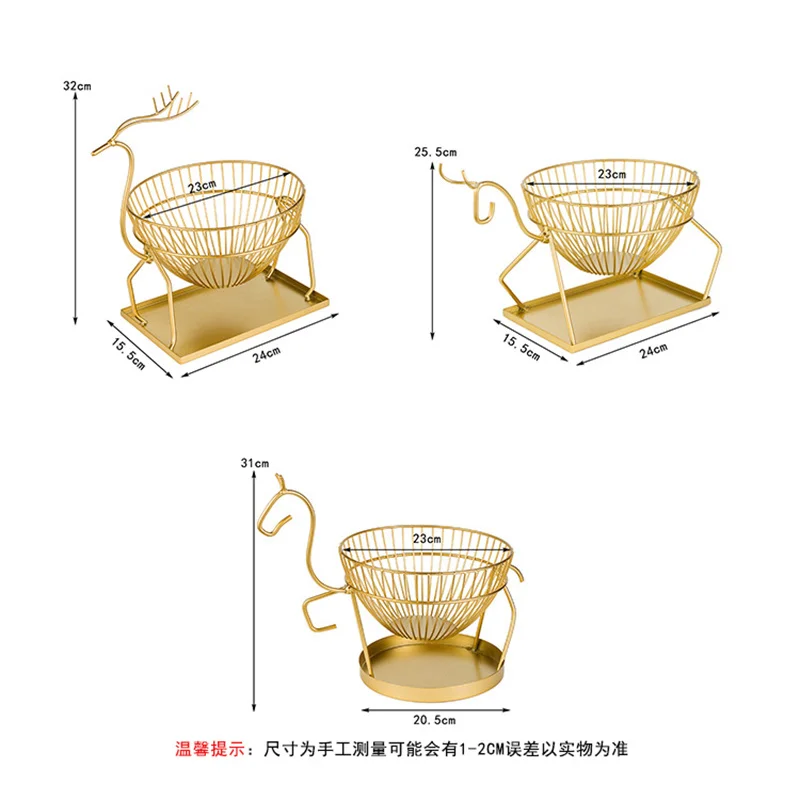 32cm

23cm

15.5cm

24cm

25.5cm

23cm

15.5cm

24cm

31cm

23cm

20.5cm

温馨提示：尺寸为手工测量可能会有1-2CM误差以实物为准