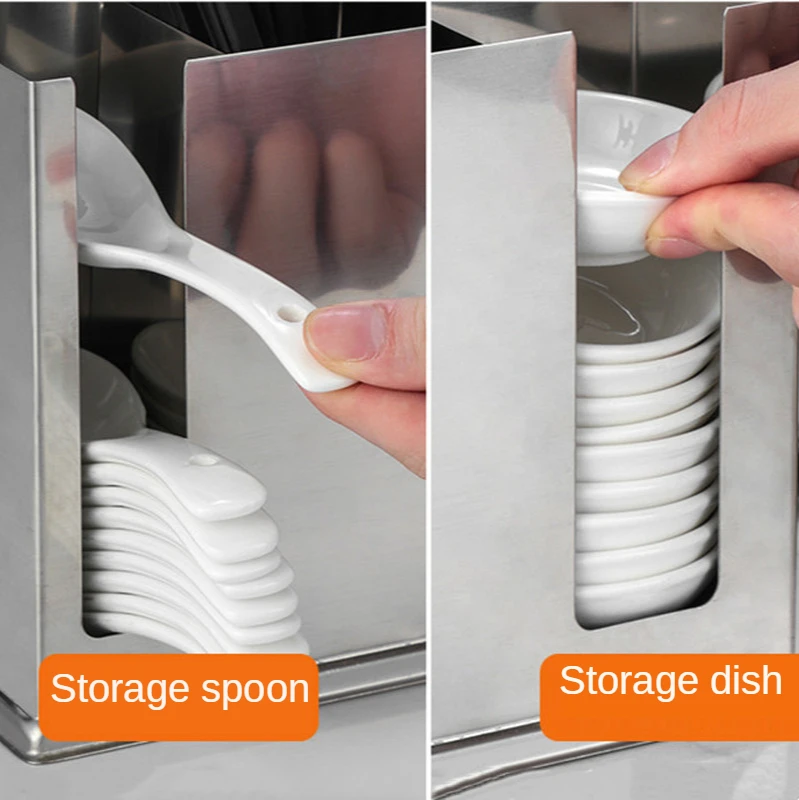 Storage spoon

Storage dish