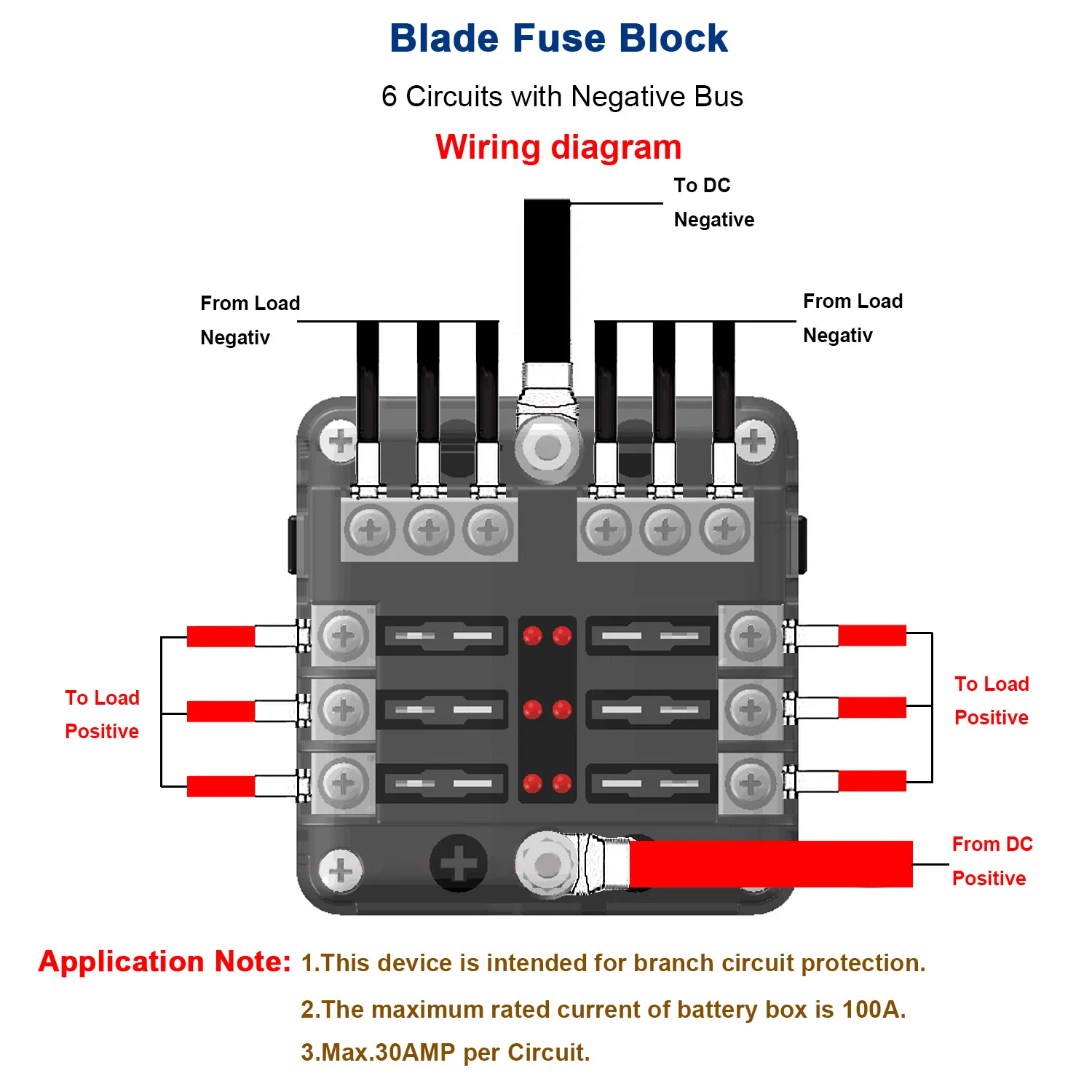 Blade Fuse Block

6 Circuits with Negative Bus

Wiring diagram

To DC
Negative

From Load
Negativ

From Load
Negativ

To Load
Positive

To Load
Positive

From DC
Positive

Application Note: 1.This device is intended for branch circuit protection.
2.The maximum rated current of battery box is 100A.
3.Max.30AMP per Circuit.