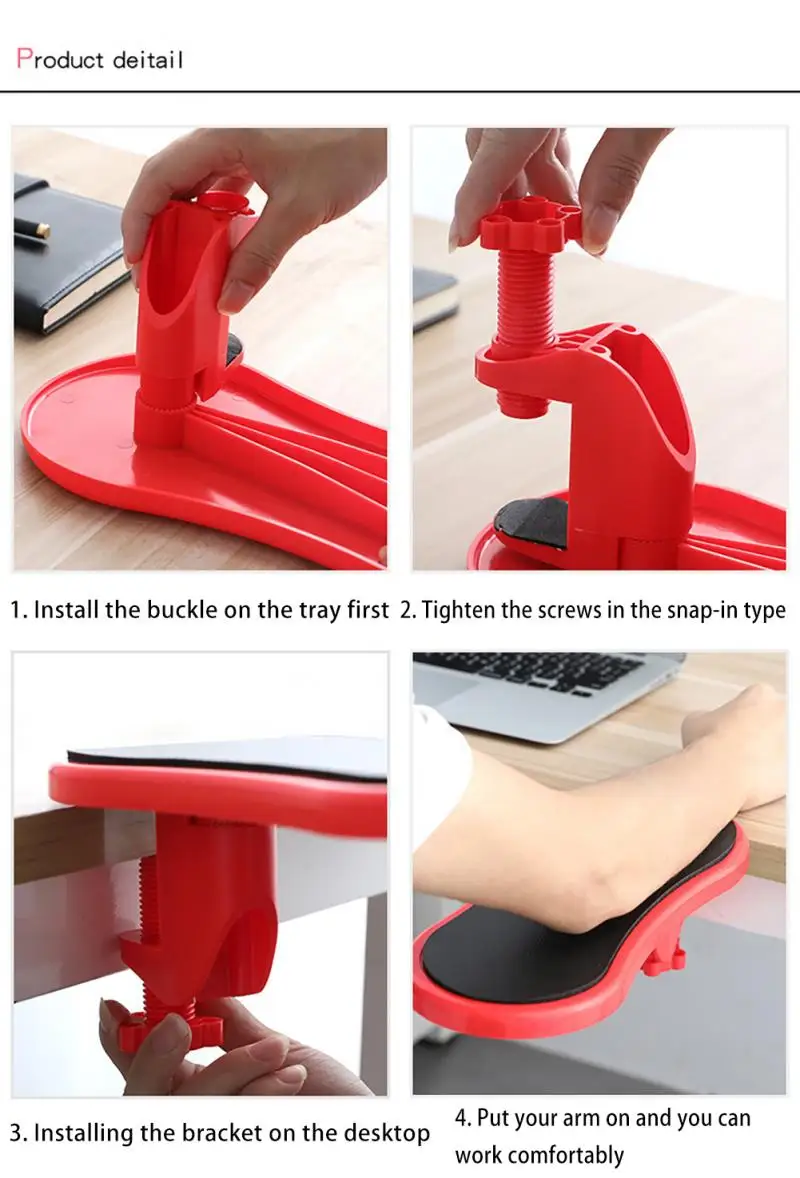 Product deitail

1. Install the buckle on the tray first

2. Tighten the screws in the snap-in type

3. Installing the bracket on the desktop

4. Put your arm on and you can work comfortably