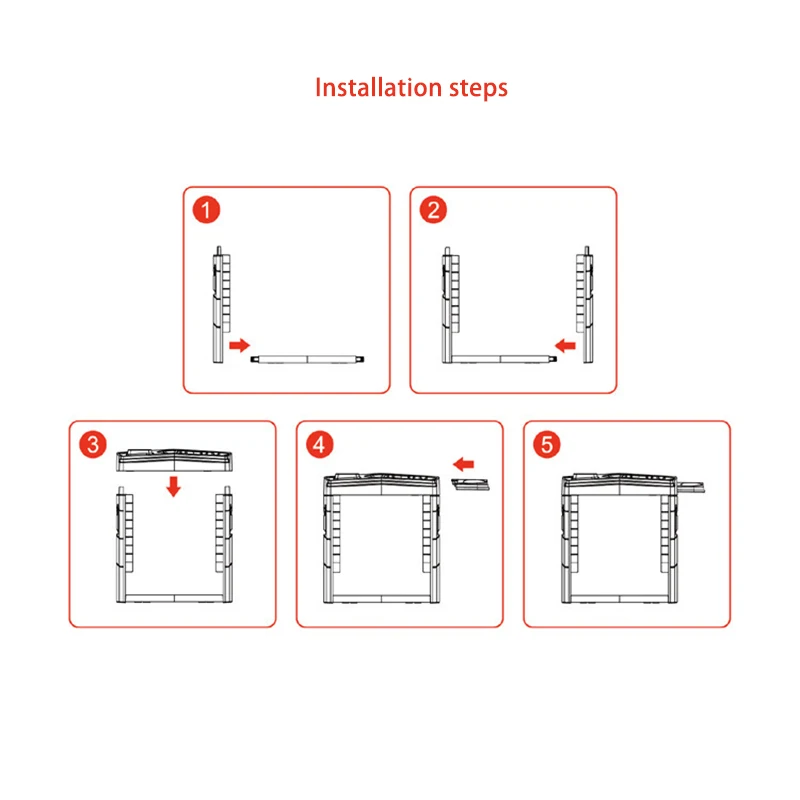 Installation steps

1

2

3

4

5