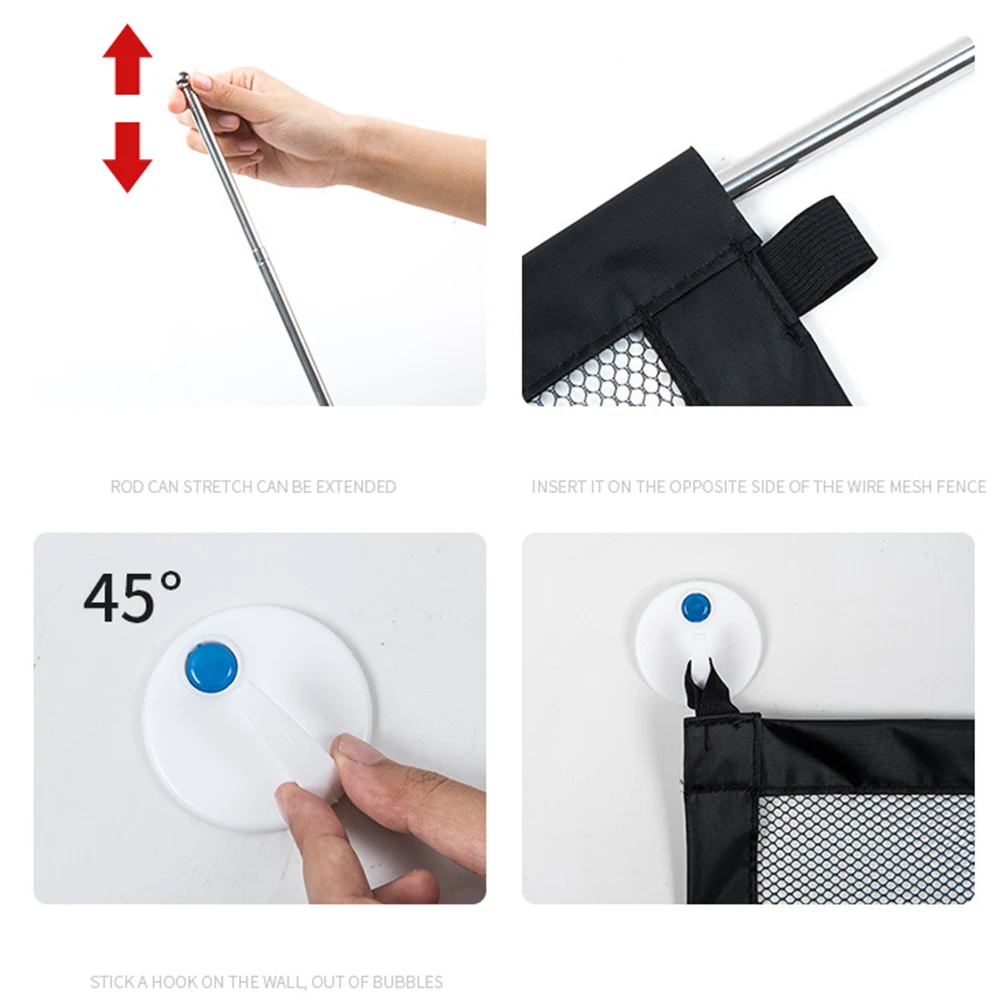 ROD CAN STRETCH CAN BE EXTENDED

INSERT IT ON THE OPPOSITE SIDE OF THE WIRE MESH FENCE

45°

STICK A HOOK ON THE WALL, OUT OF BUBBLES