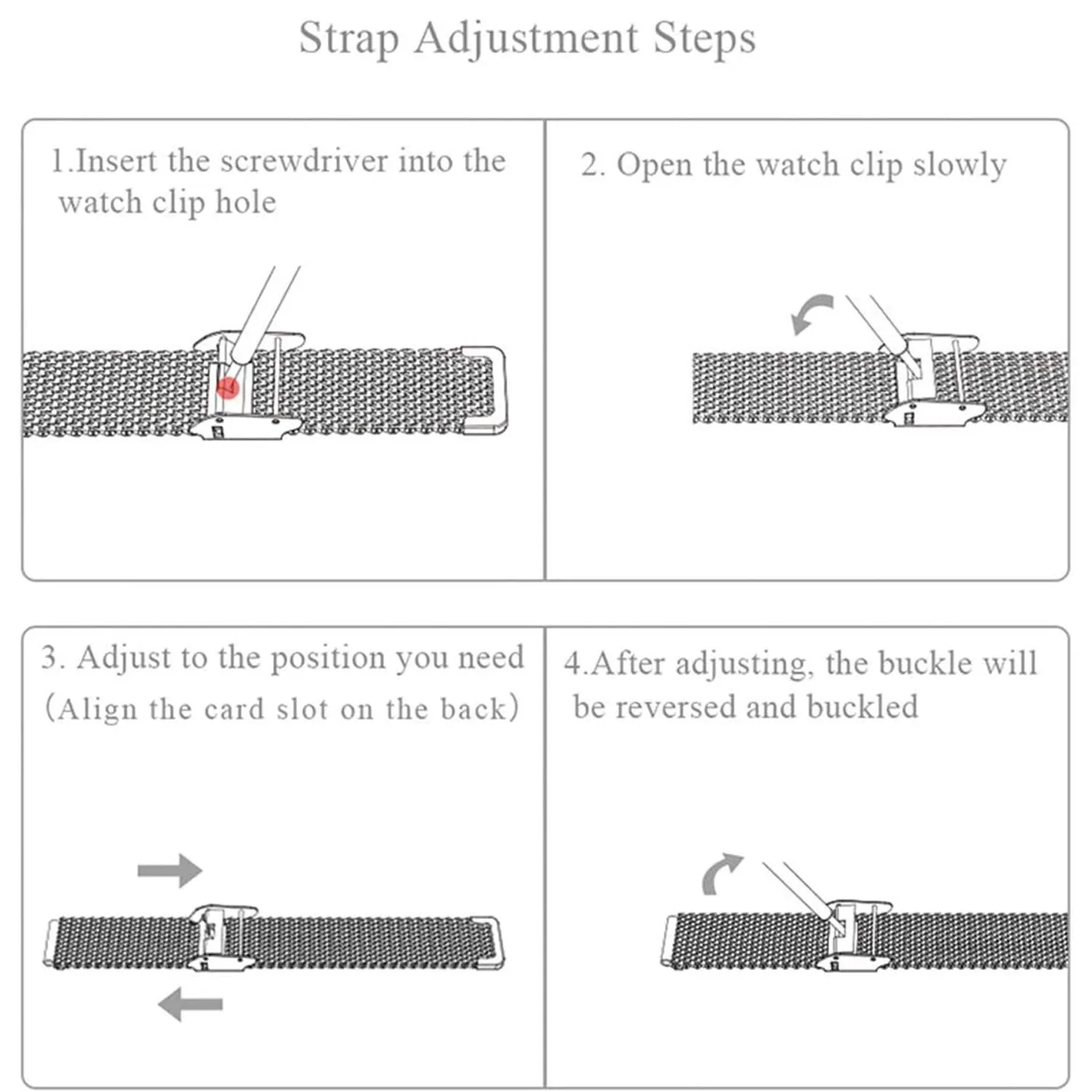 Strap Adjustment Steps

1.Insert the screwdriver into the watch clip hole

2. Open the watch clip slowly

3. Adjust to the position you need (Align the card slot on the back)

4.After adjusting, the buckle will be reversed and buckled