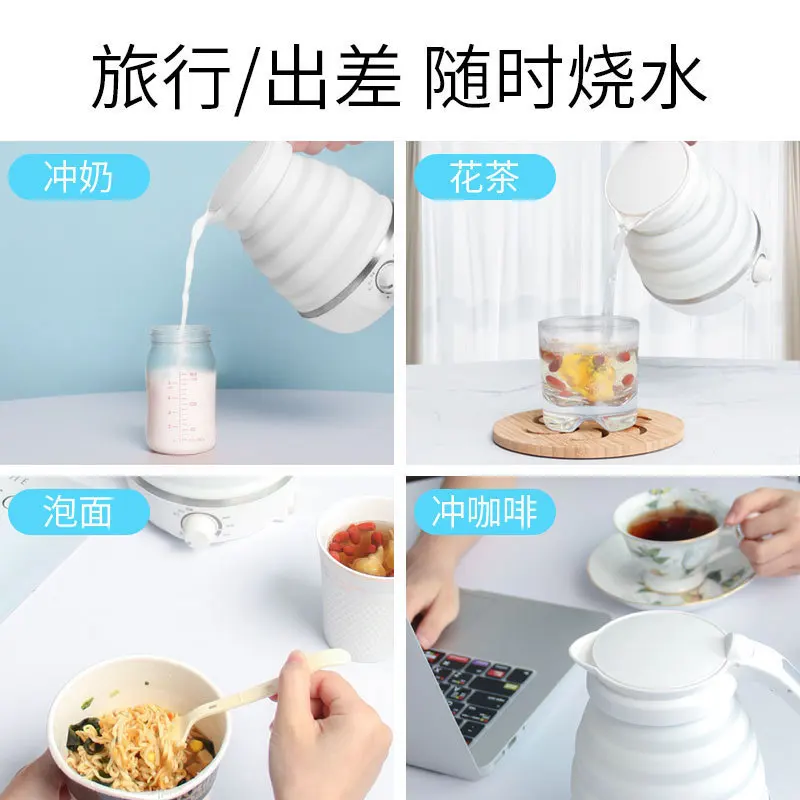 旅行/出差 随时烧水

冲奶

花茶

泡面

冲咖啡