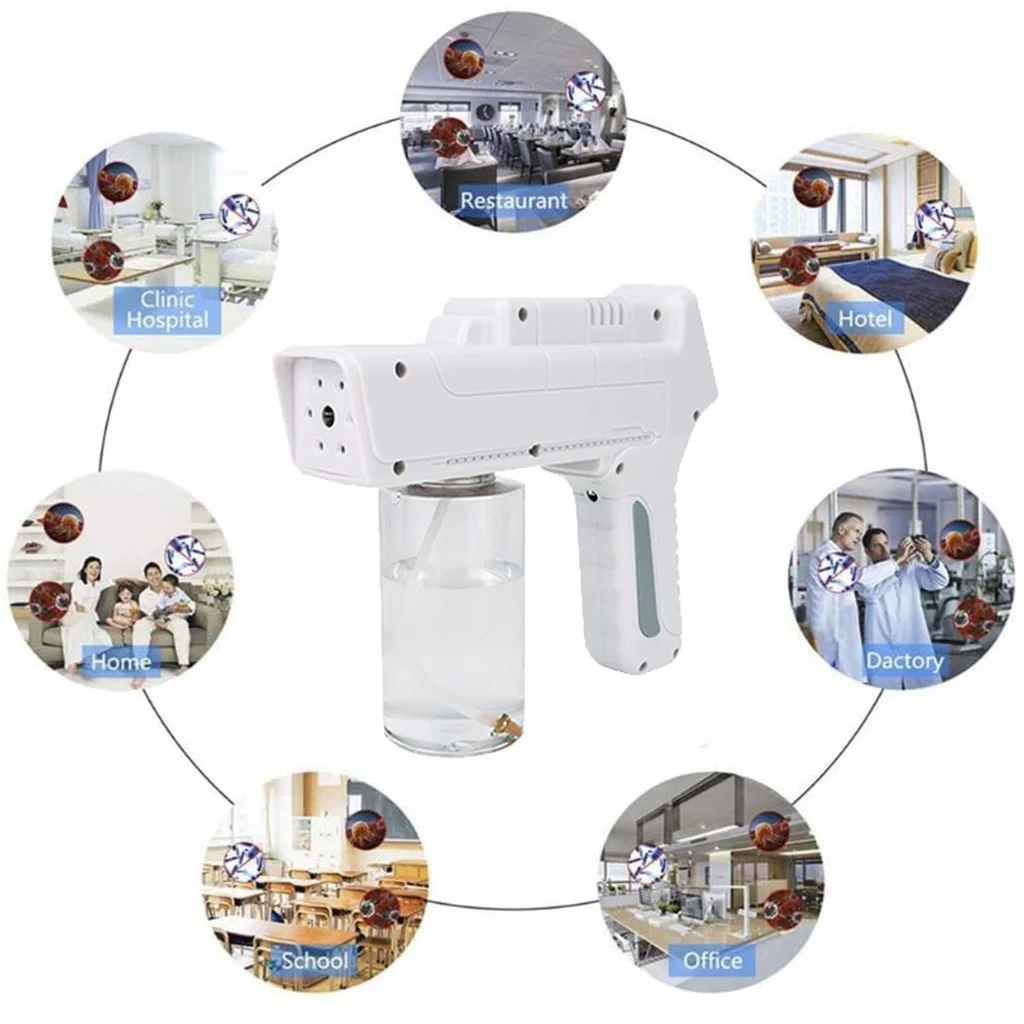 Restaurant

Clinic Hospital

Hotel

Home

Dactory

School

Office