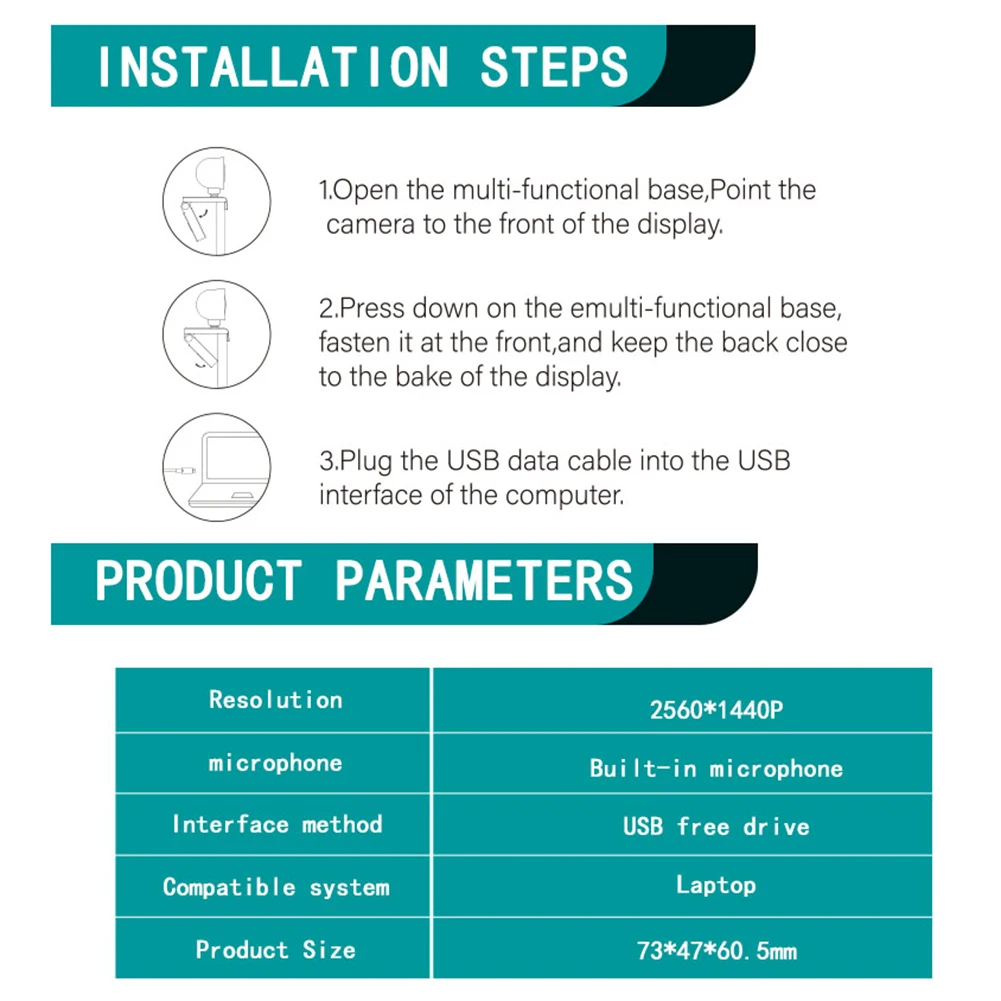 INSTALLATION STEPS

1.Open the multi-functional base,Point the camera to the front of the display.

2.Press down on the emulti-functional base, fasten it at the front,and keep the back close to the bake of the display.

3.Plug the USB data cable into the USB interface of the computer.

PRODUCT PARAMETERS

| Resolution | 2560*1440P |
|---|---|
| microphone | Built-in microphone |
| Interface method | USB free drive |
| Compatible system | Laptop |
| Product Size | 73*47*60.5mm |