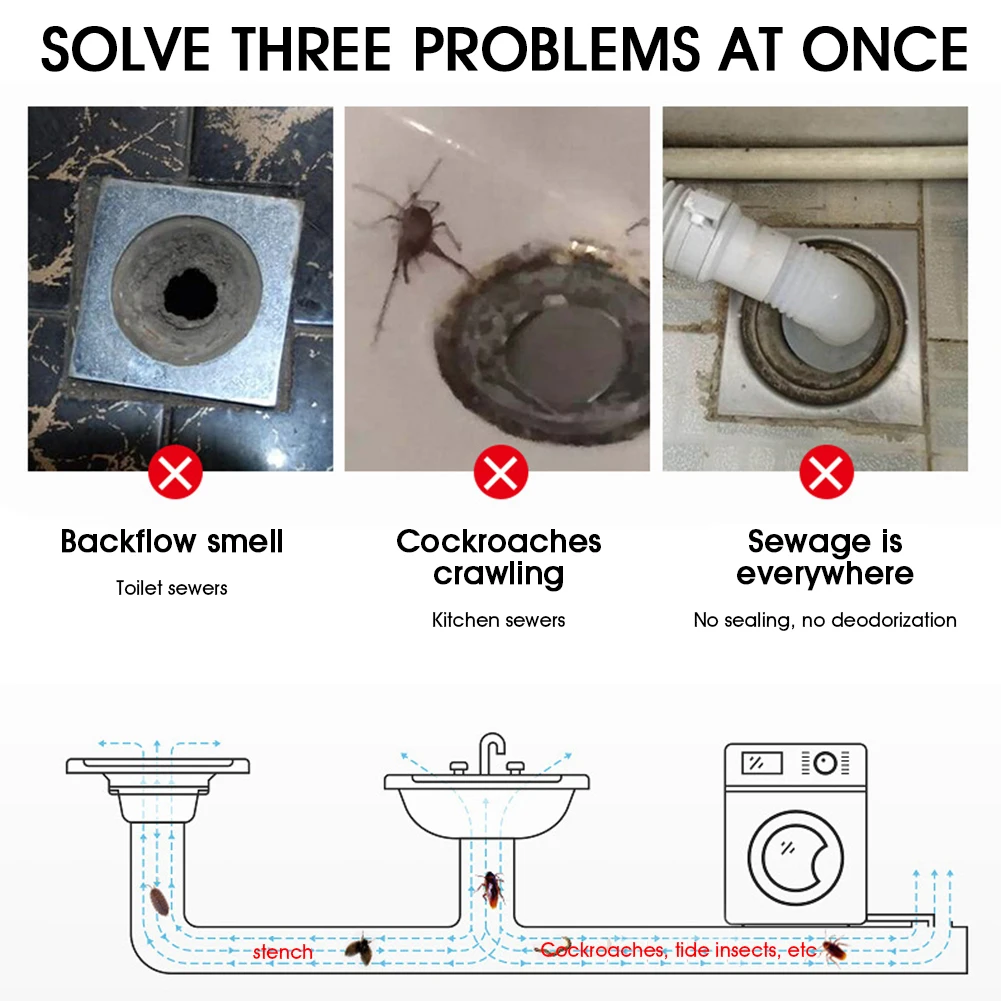 SOLVE THREE PROBLEMS AT ONCE

Backflow smell

Toilet sewers

Cockroaches crawling

Kitchen sewers

Sewage is everywhere

No sealing, no deodorization

stench

Cockroaches, tide insects, etc.