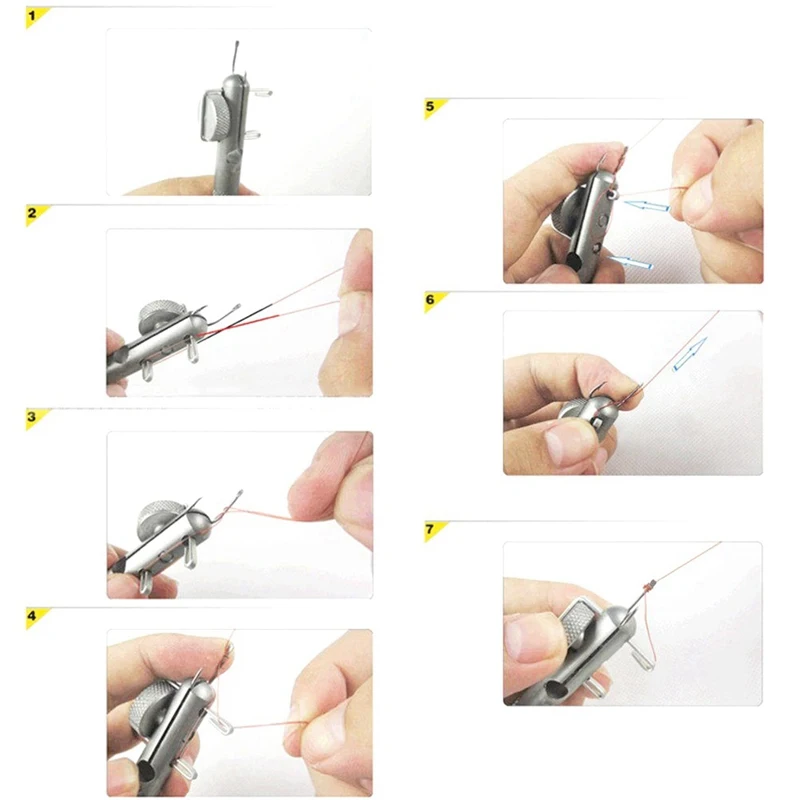 1

2

3

4

5

6

7