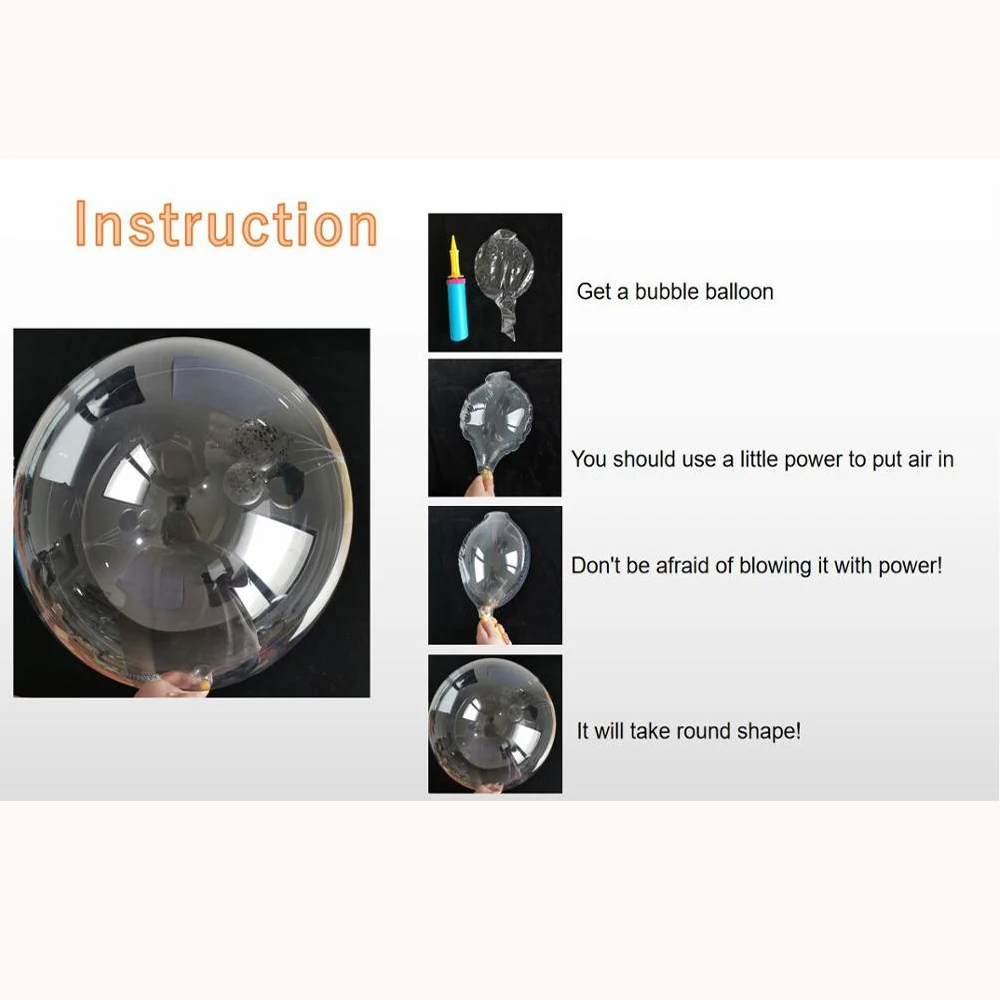 Instruction

Get a bubble balloon

You should use a little power to put air in

Don't be afraid of blowing it with power!

It will take round shape!