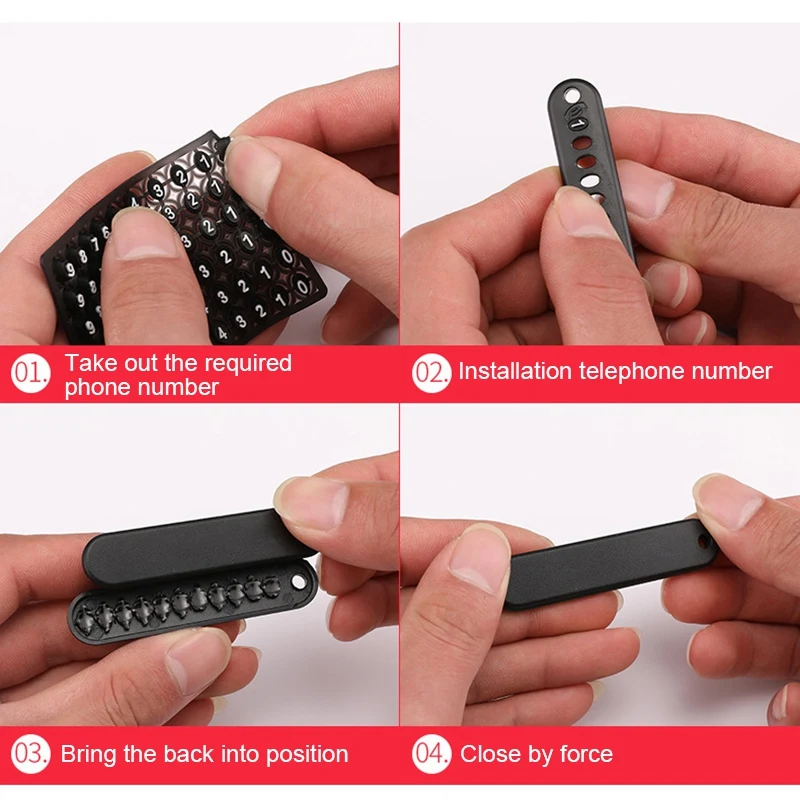 01. Take out the required phone number

02. Installation telephone number

03. Bring the back into position

04. Close by force