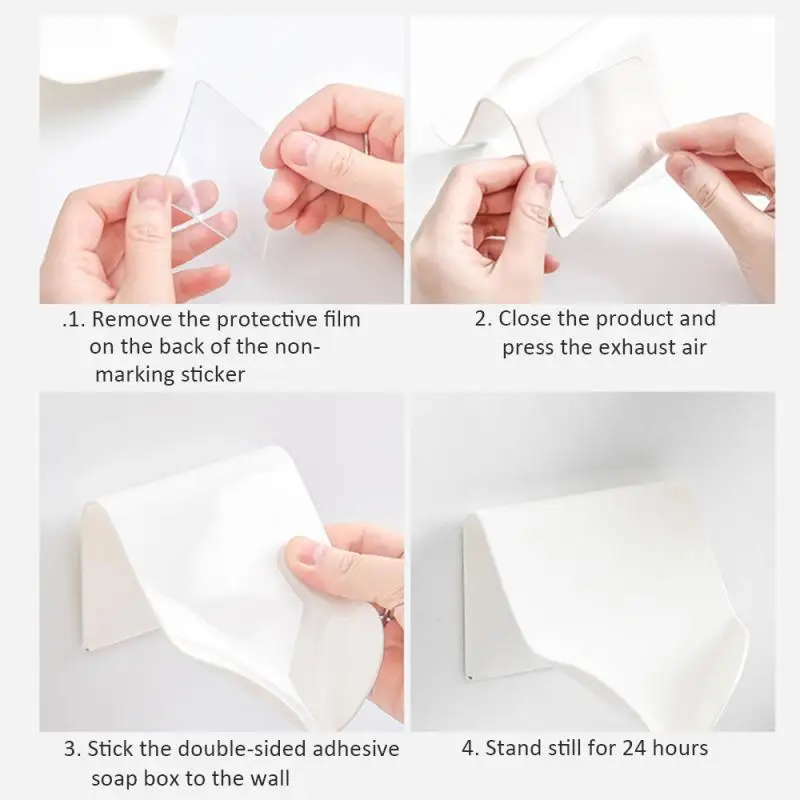 .1. Remove the protective film on the back of the non-marking sticker

2. Close the product and press the exhaust air

3. Stick the double-sided adhesive soap box to the wall

4. Stand still for 24 hours