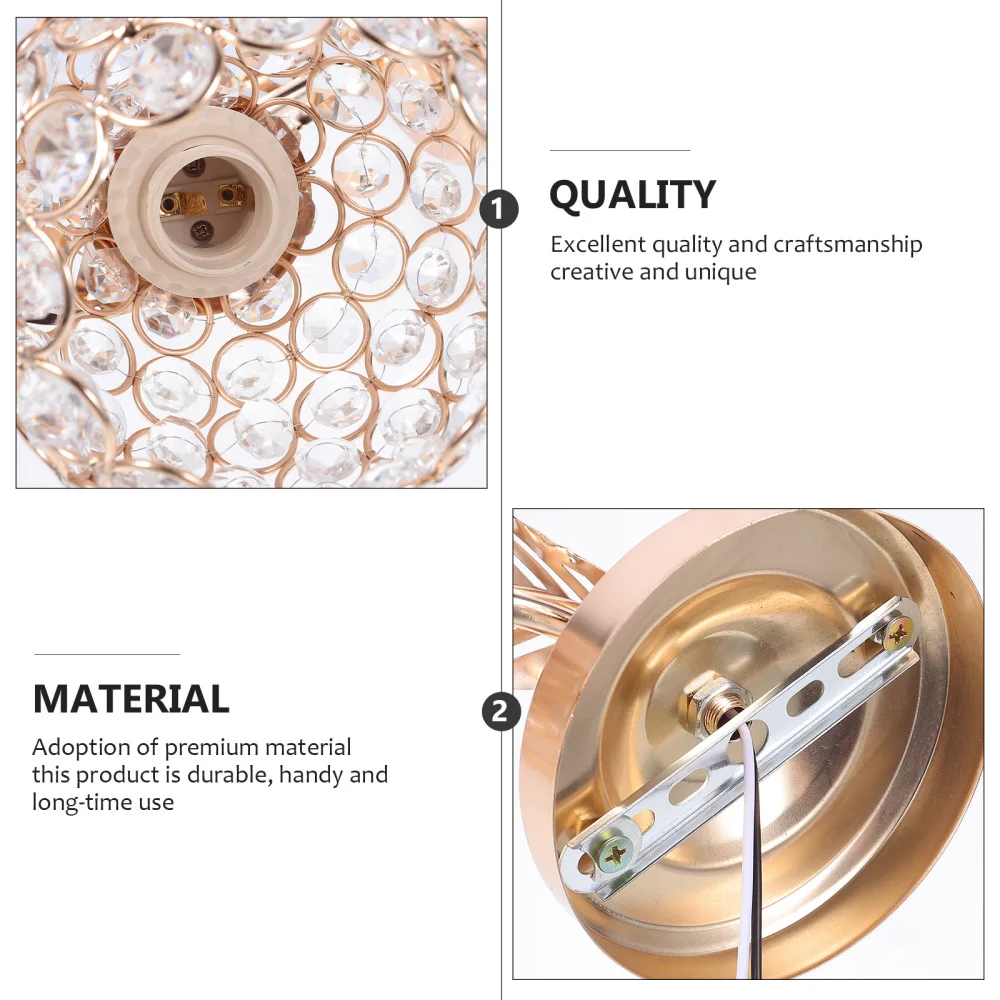 1

QUALITY

Excellent quality and craftsmanship creative and unique

MATERIAL

Adoption of premium material this product is durable, handy and long-time use

2