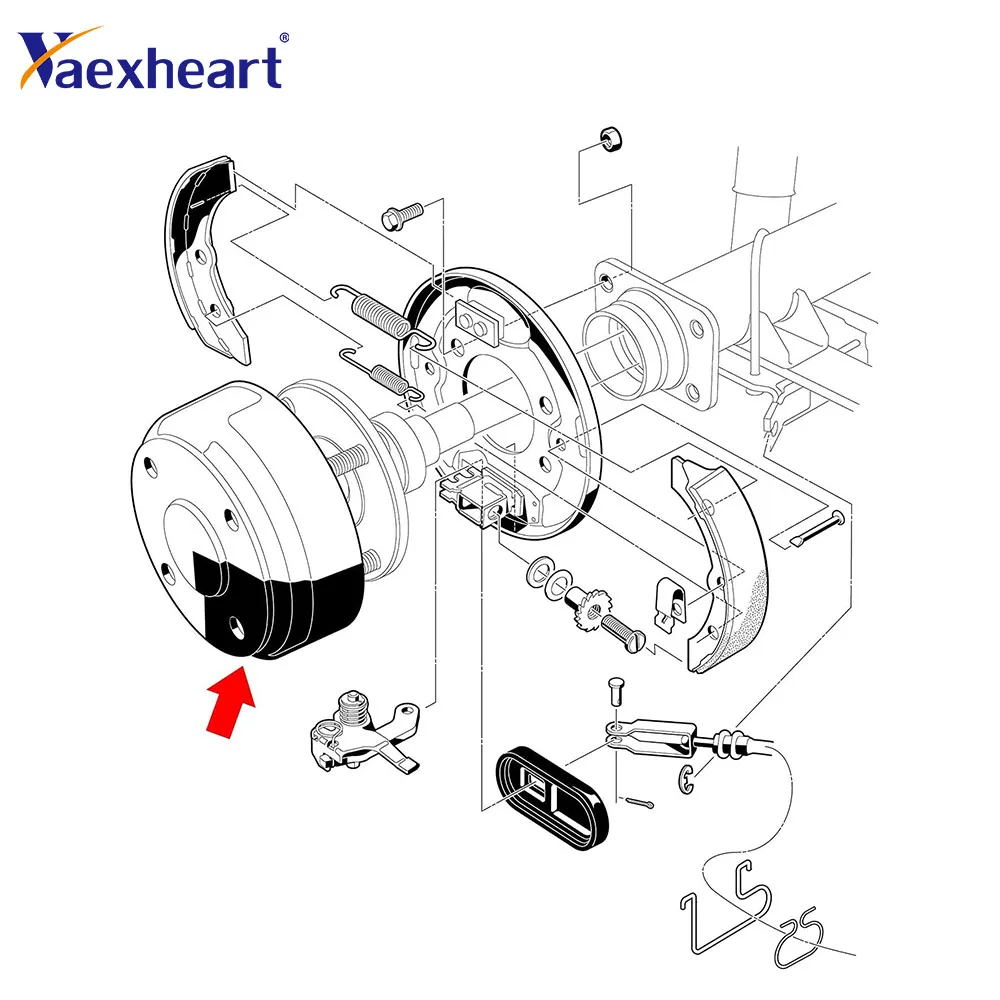 Yaexheart®