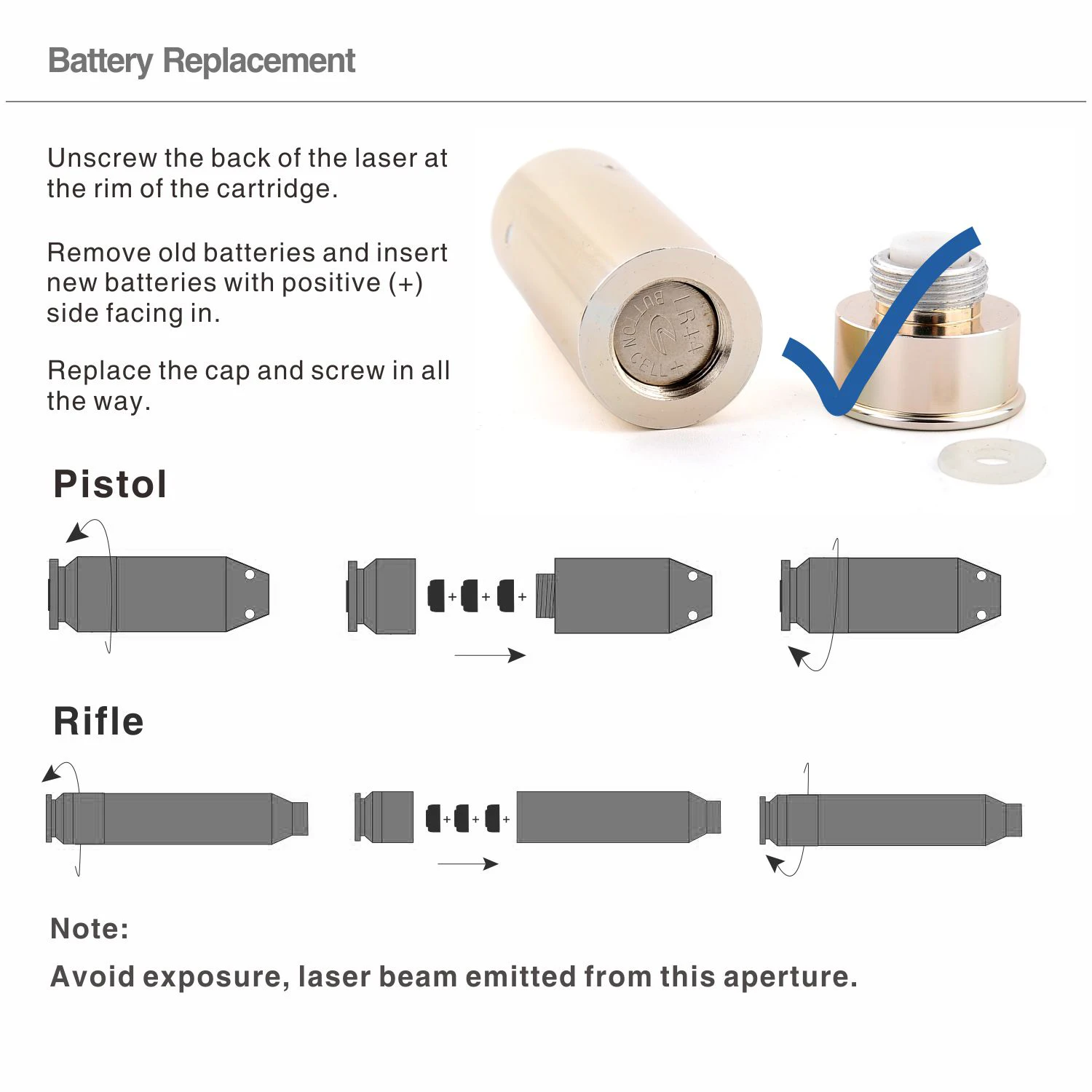 Battery Replacement

Unscrew the back of the laser at the rim of the cartridge.

Remove old batteries and insert new batteries with positive (+) side facing in.

Replace the cap and screw in all the way.

LR44 BUTTON CELL +

Pistol

+ + +

Rifle

+ + +

Note:

Avoid exposure, laser beam emitted from this aperture.