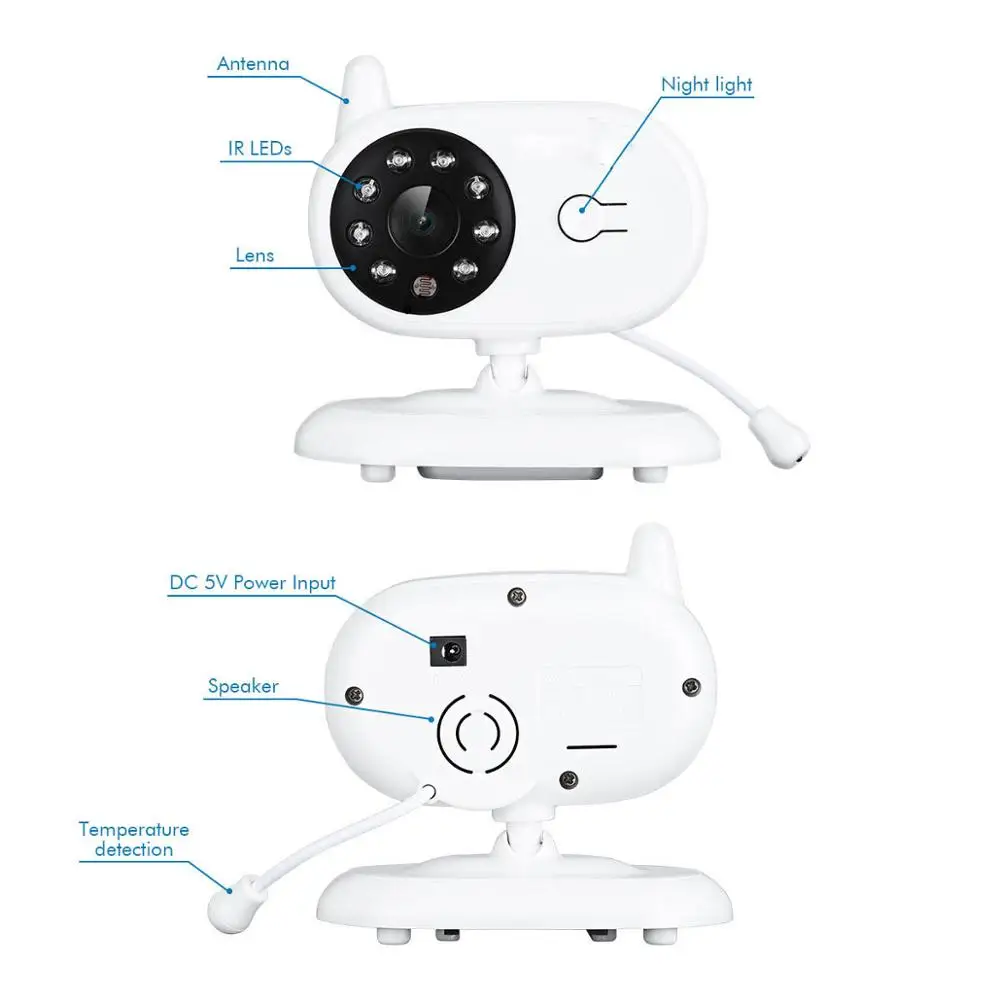 Antenna

Night light

IR LEDs

Lens

DC 5V Power Input

Speaker

Temperature detection