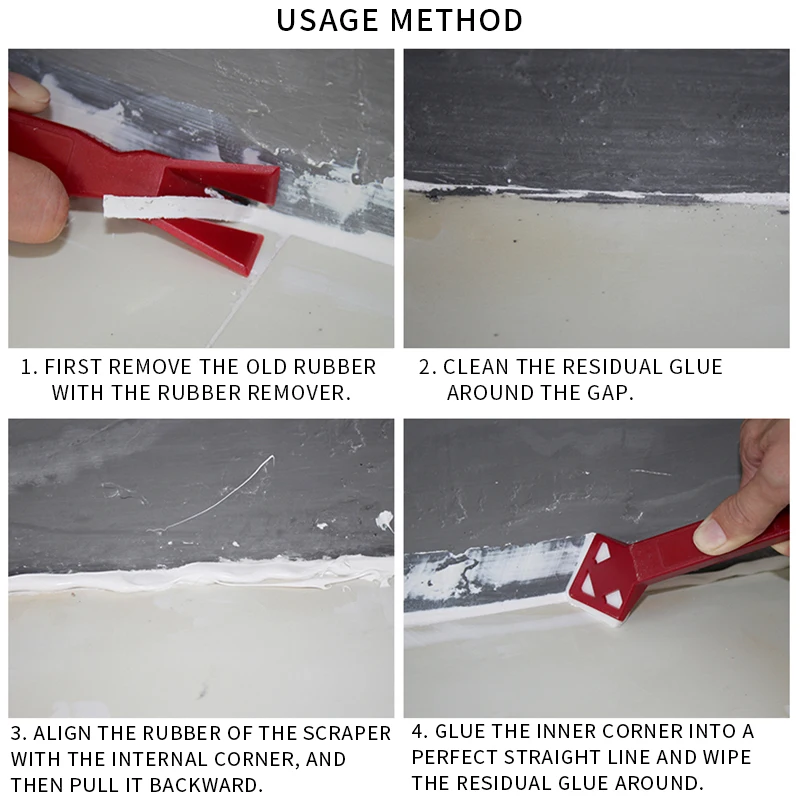 USAGE METHOD

1. FIRST REMOVE THE OLD RUBBER WITH THE RUBBER REMOVER.

2. CLEAN THE RESIDUAL GLUE AROUND THE GAP.

3. ALIGN THE RUBBER OF THE SCRAPER WITH THE INTERNAL CORNER, AND THEN PULL IT BACKWARD.

4. GLUE THE INNER CORNER INTO A PERFECT STRAIGHT LINE AND WIPE THE RESIDUAL GLUE AROUND.