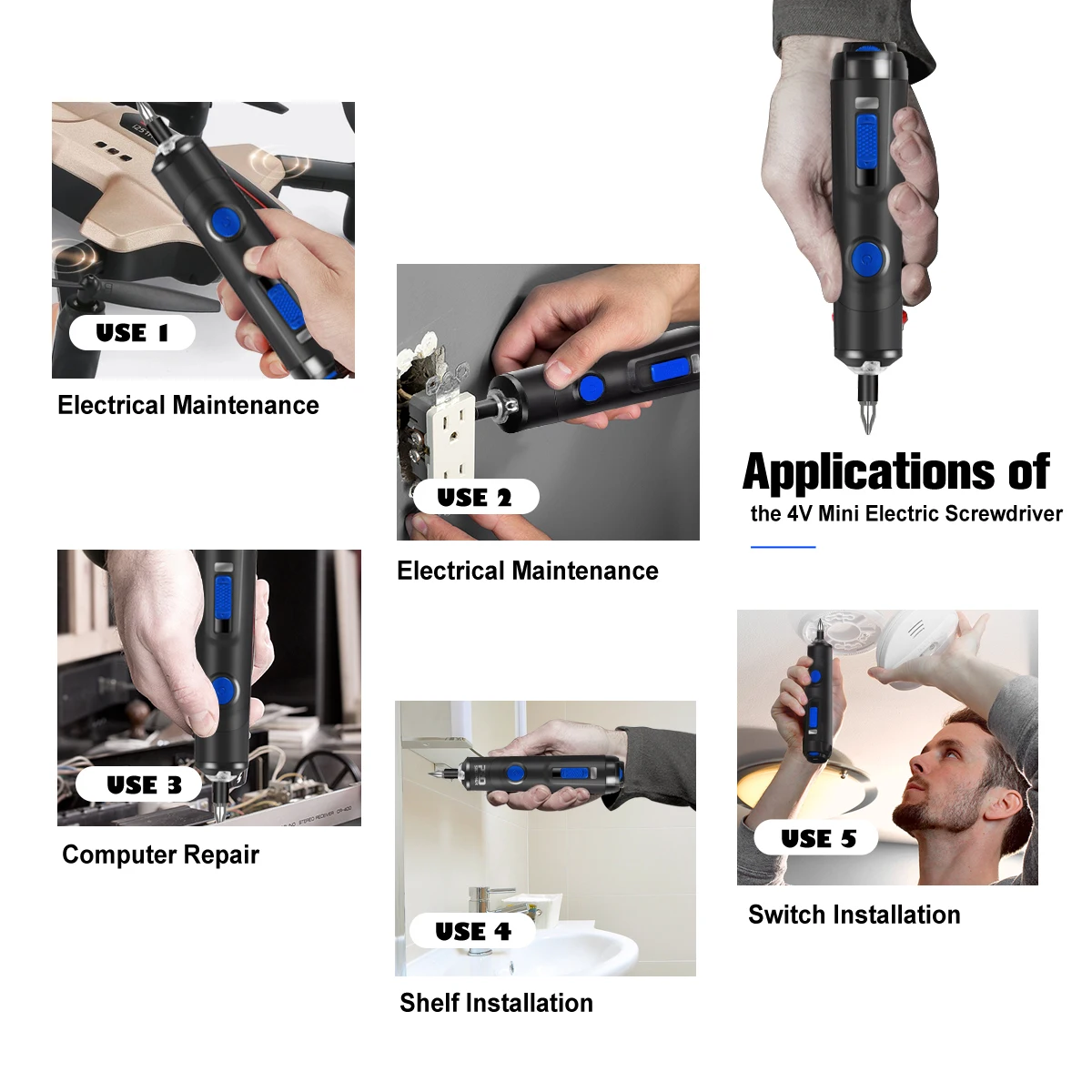 USE 1

Electrical Maintenance

USE 2

Electrical Maintenance

Applications of
the 4V Mini Electric Screwdriver

USE 3

Computer Repair

USE 4

Shelf Installation

USE 5

Switch Installation