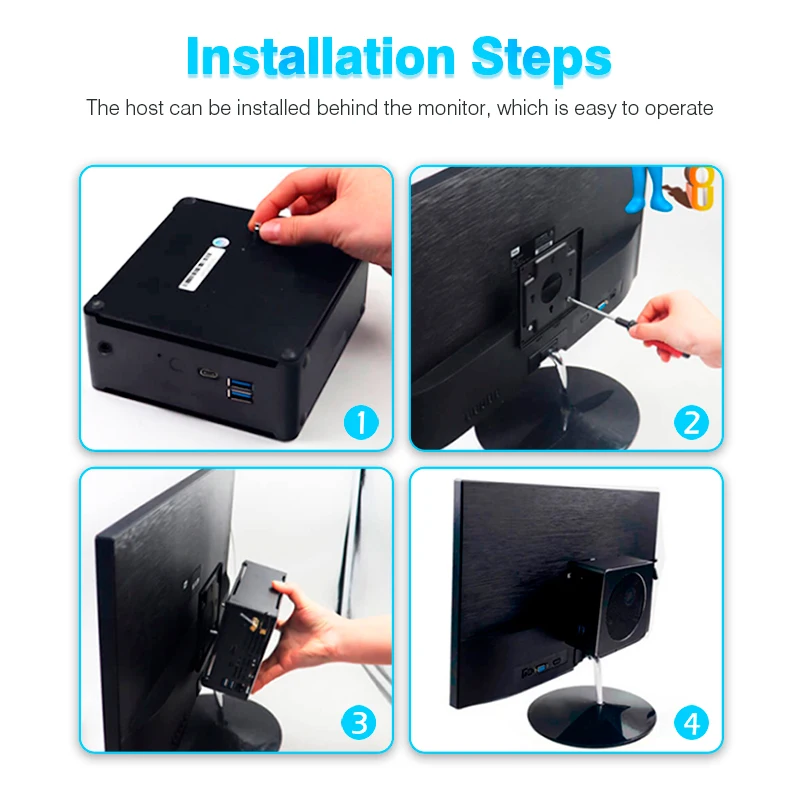 Installation Steps

The host can be installed behind the monitor, which is easy to operate

1

2

3

4