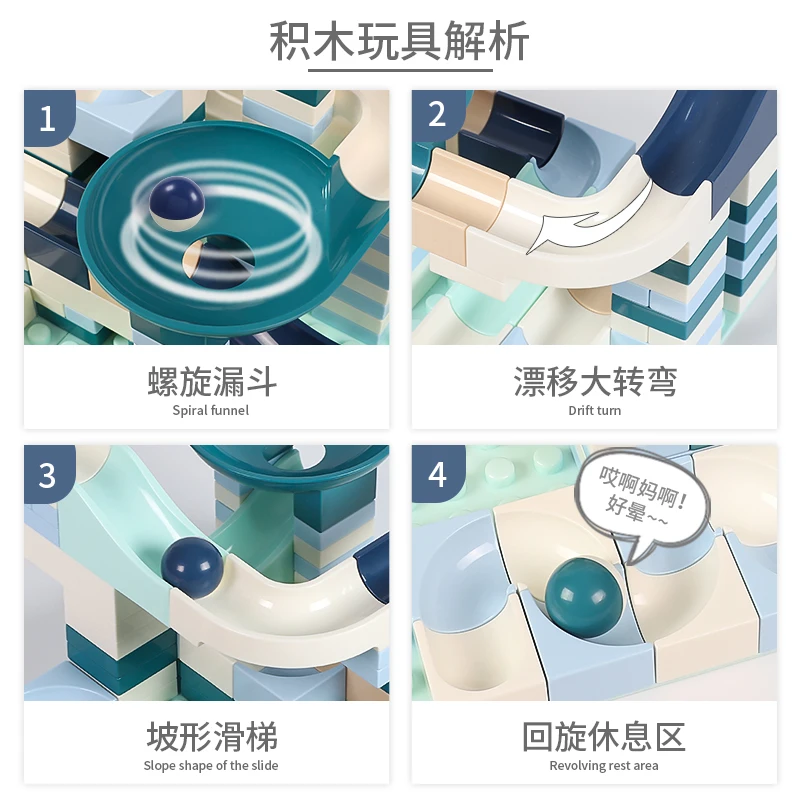 积木玩具解析

1

螺旋漏斗
Spiral funnel

2

漂移大转弯
Drift turn

3

坡形滑梯
Slope shape of the slide

4

哎啊妈啊！好晕~~

回旋休息区
Revolving rest area