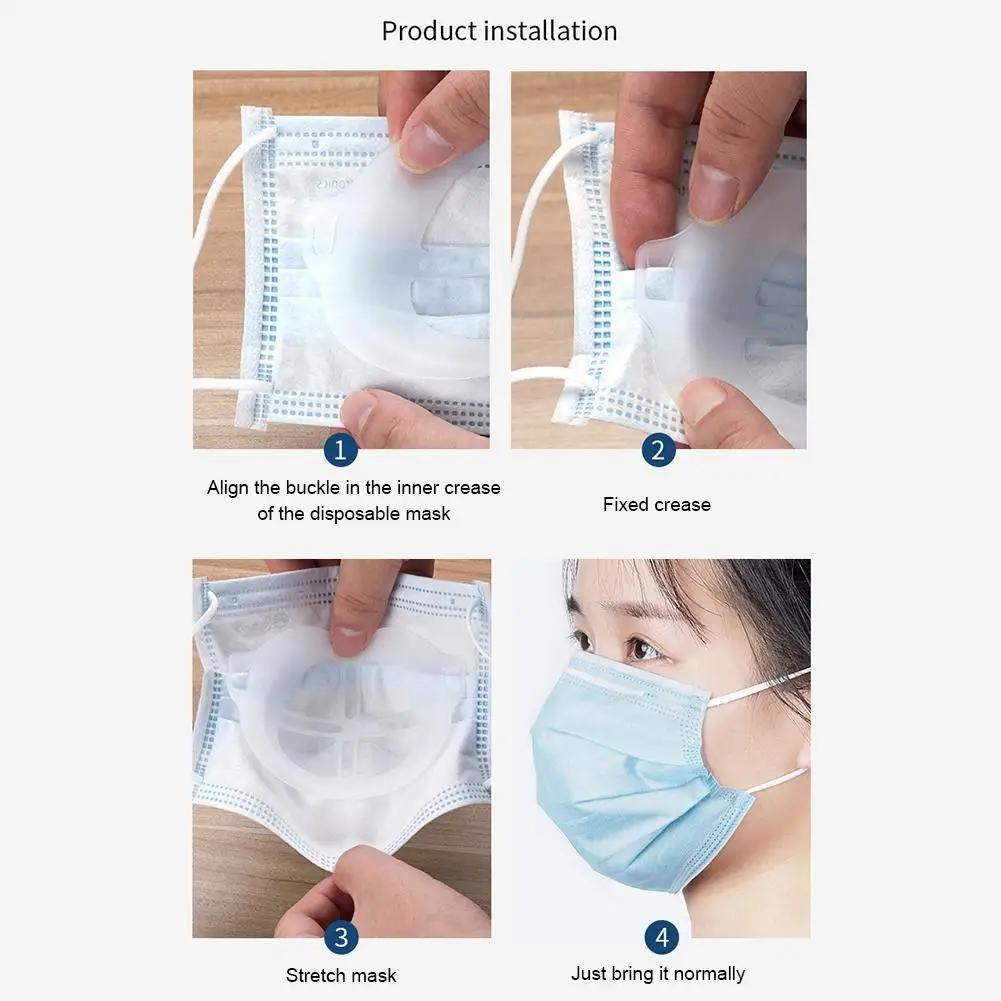 Product installation

1
Align the buckle in the inner crease of the disposable mask

2
Fixed crease

3
Stretch mask

4
Just bring it normally